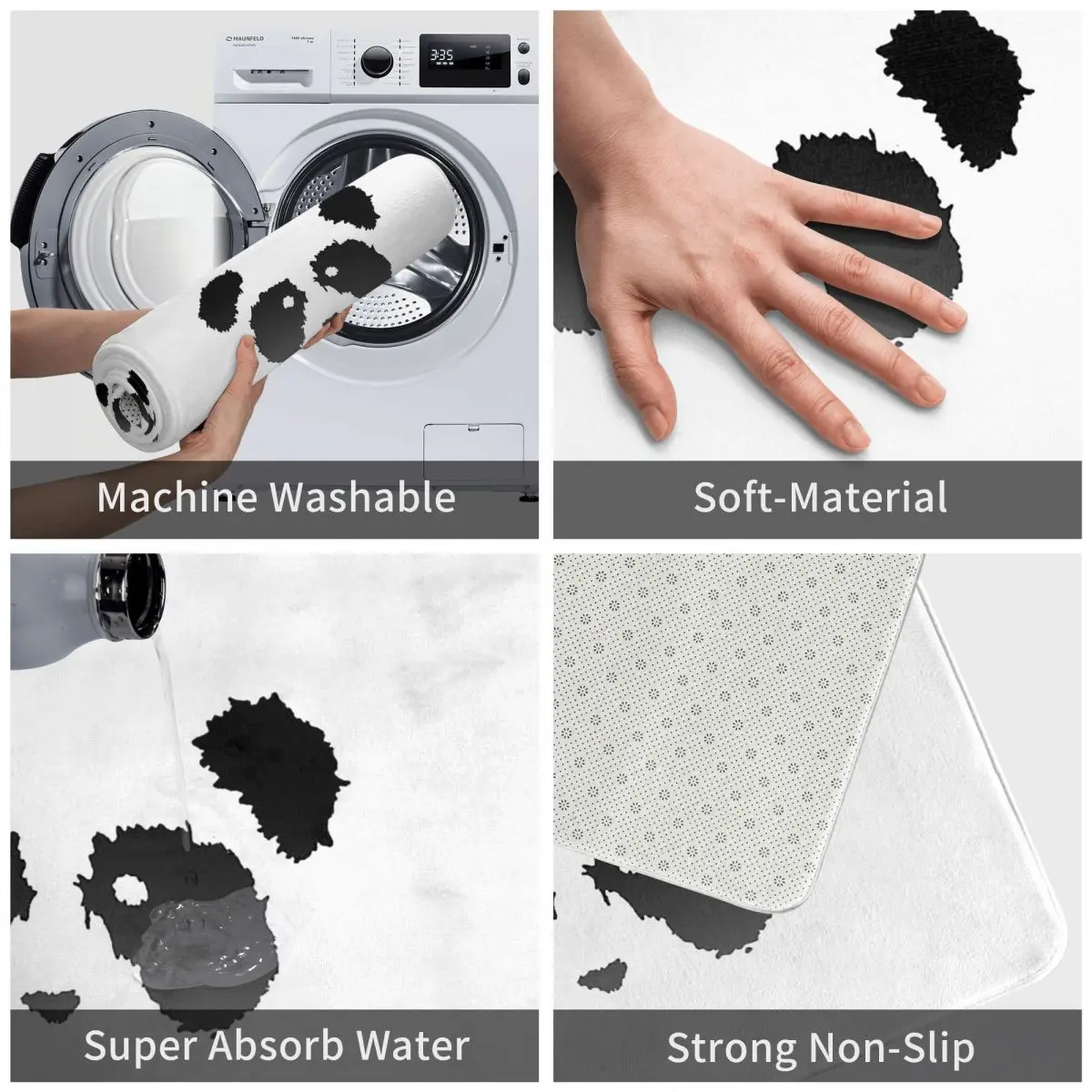 MAUNFELD

3:35

Machine Washable

Soft-Material

Super Absorb Water

Strong Non-Slip