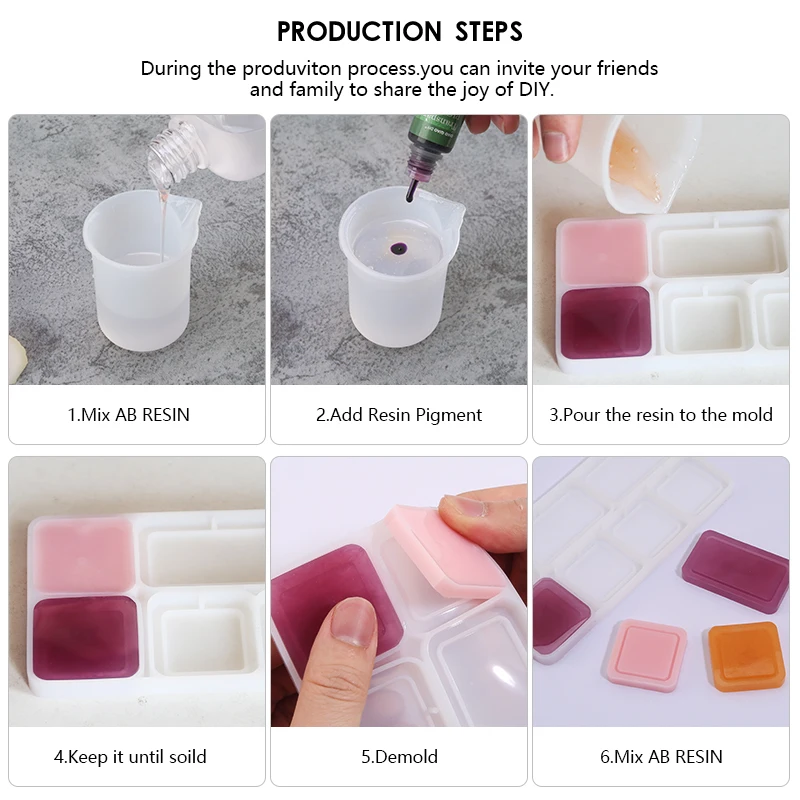 PRODUCTION STEPS

During the produviton process.you can invite your friends and family to share the joy of DIY.

1.Mix AB RESIN

2.Add Resin Pigment

3.Pour the resin to the mold

4.Keep it until soild

5.Demold

6.Mix AB RESIN