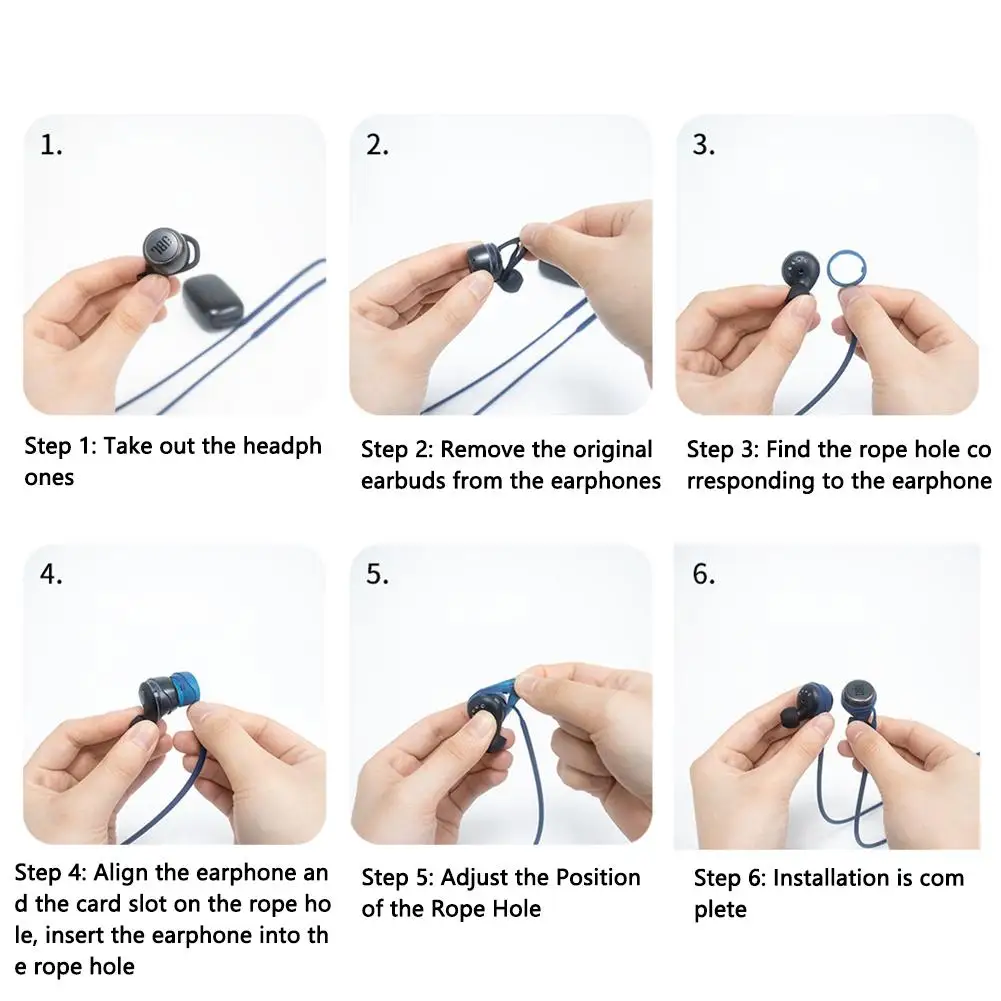 1.

Step 1: Take out the headph ones

2.

Step 2: Remove the original earbuds from the earphones

3.

Step 3: Find the rope hole co rresponding to the earphone

4.

Step 4: Align the earphone an d the card slot on the rope ho le, insert the earphone into th e rope hole

5.

Step 5: Adjust the Position of the Rope Hole

6.

Step 6: Installation is com plete