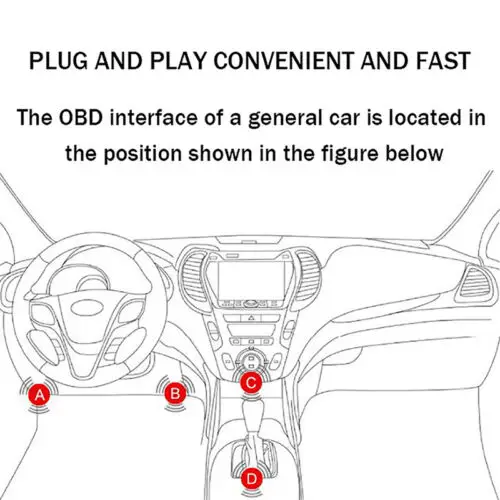 PLUG AND PLAY CONVENIENT AND FAST

The OBD interface of a general car is located in the position shown in the figure below

A

B

C

D