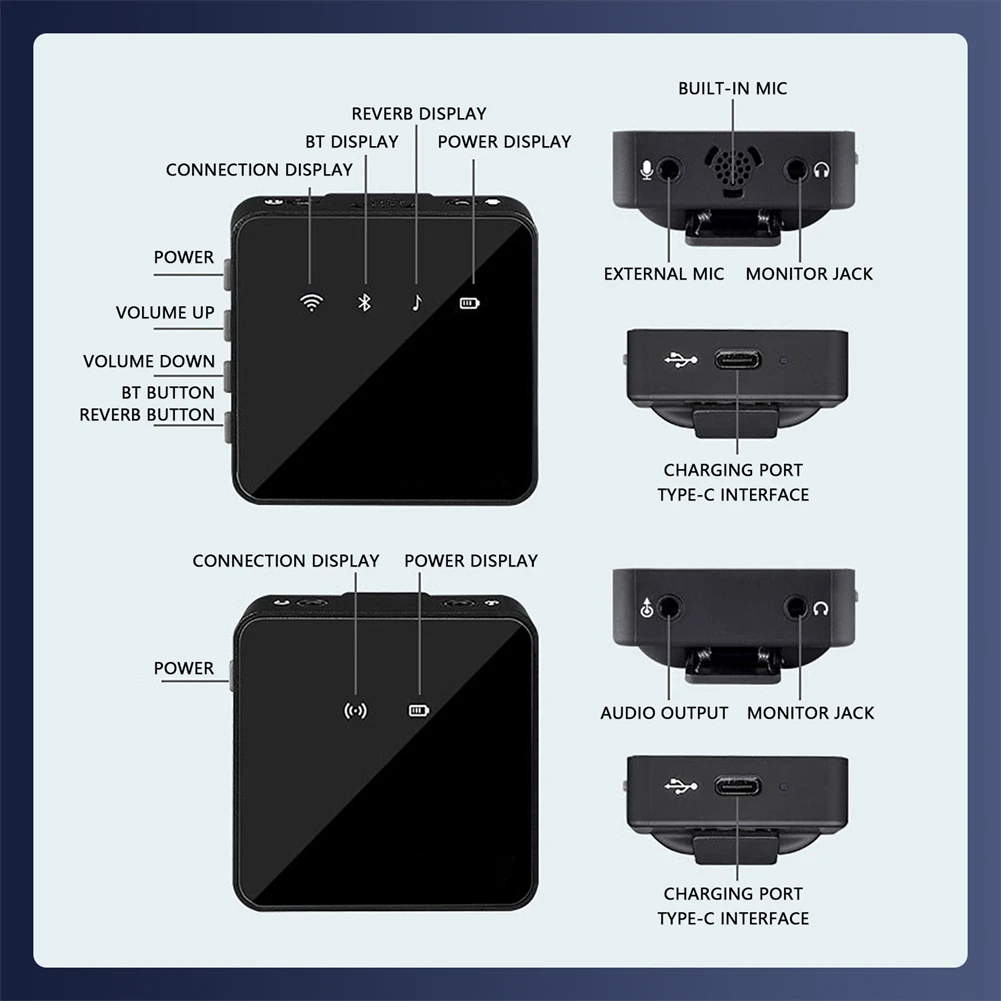 REVERB DISPLAY
BT DISPLAY
POWER DISPLAY
CONNECTION DISPLAY

POWER
VOLUME UP
VOLUME DOWN
BT BUTTON
REVERB BUTTON

BUILT-IN MIC
EXTERNAL MIC
MONITOR JACK

CHARGING PORT
TYPE-C INTERFACE

CONNECTION DISPLAY
POWER DISPLAY

POWER

AUDIO OUTPUT
MONITOR JACK

CHARGING PORT
TYPE-C INTERFACE