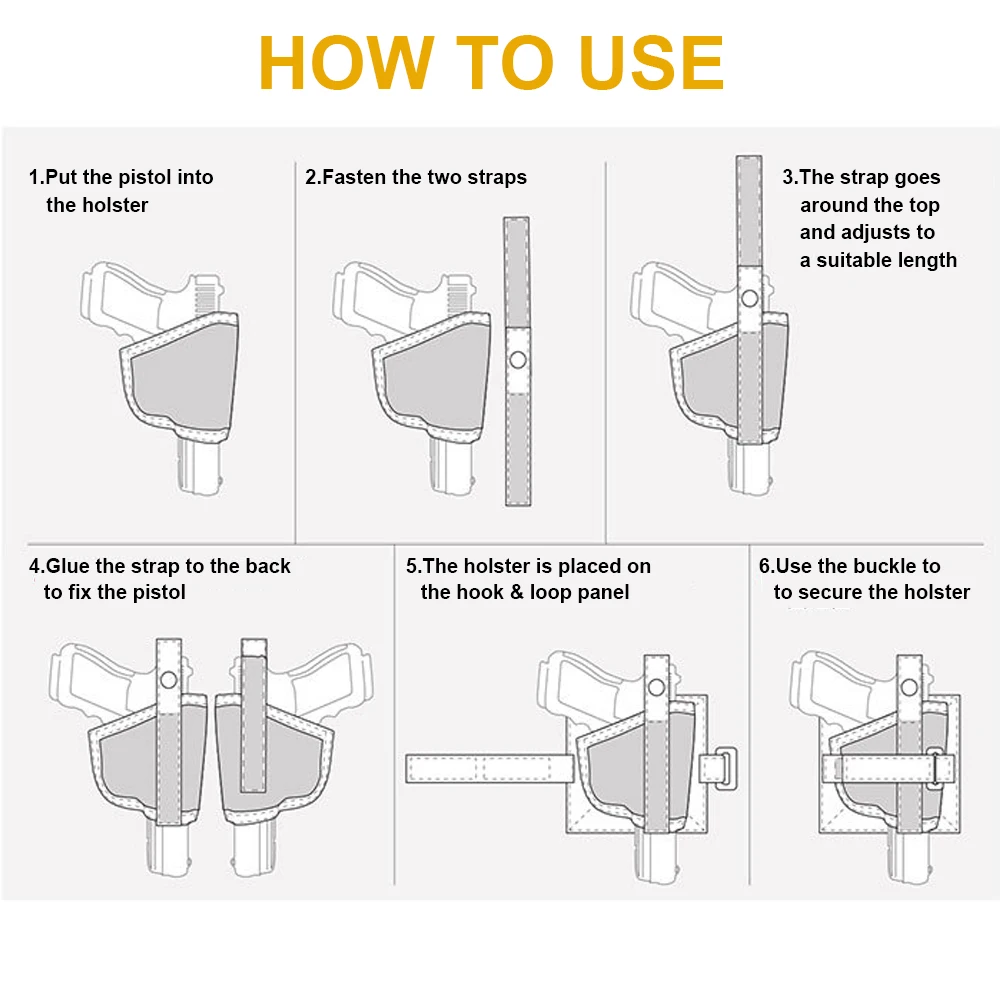 HOW TO USE

1.Put the pistol into the holster

2.Fasten the two straps

3.The strap goes around the top and adjusts to a suitable length

4.Glue the strap to the back to fix the pistol

5.The holster is placed on the hook & loop panel

6.Use the buckle to to secure the holster