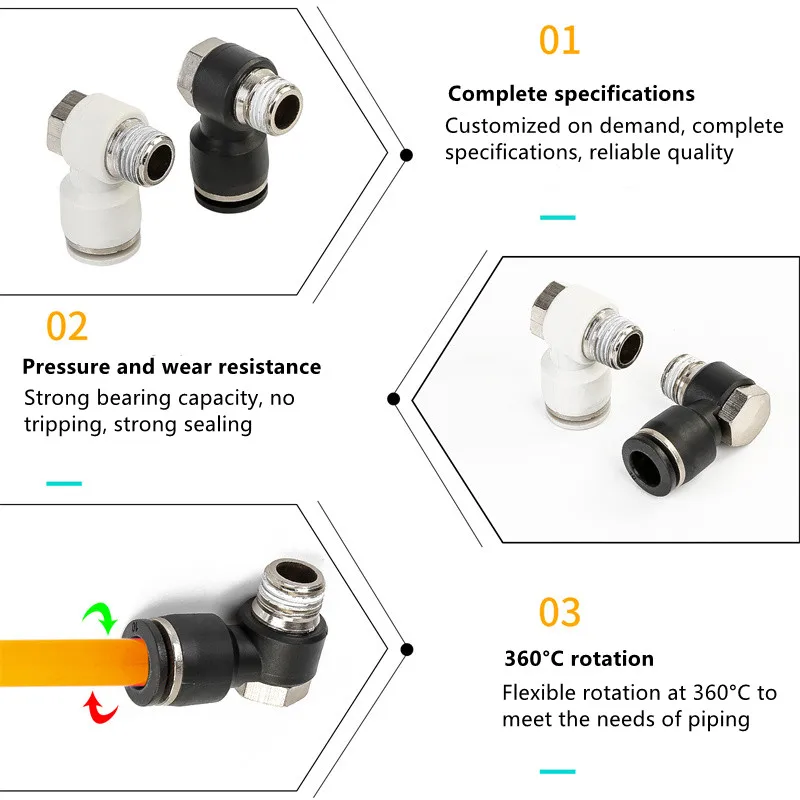 01

Complete specifications

Customized on demand, complete specifications, reliable quality

02

Pressure and wear resistance

Strong bearing capacity, no tripping, strong sealing

03

360°C rotation

Flexible rotation at 360°C to meet the needs of piping