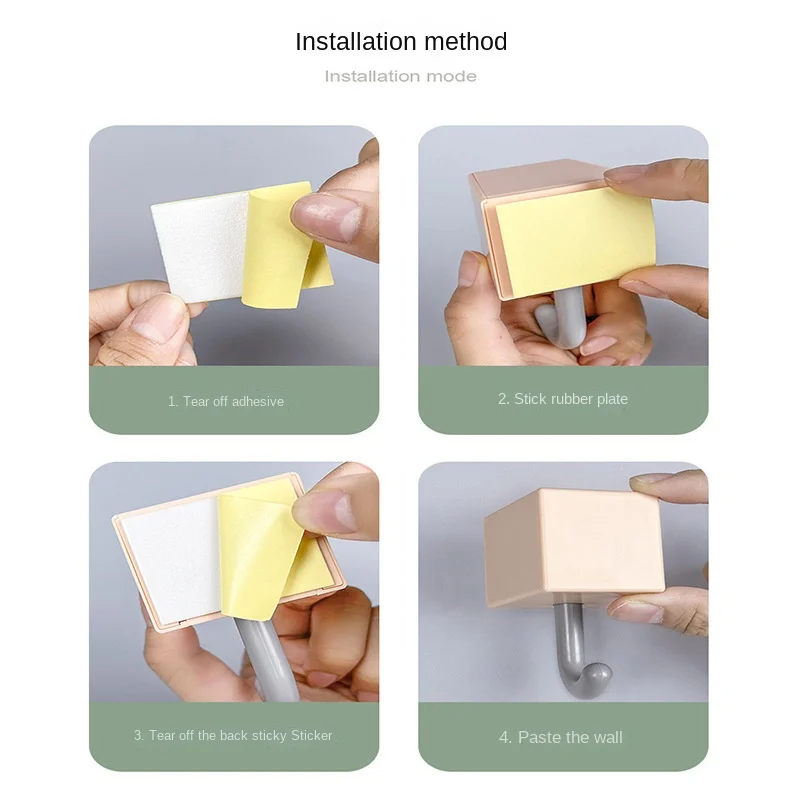 Installation method

Installation mode

1. Tear off adhesive

2. Stick rubber plate

3. Tear off the back sticky Sticker

4. Paste the wall