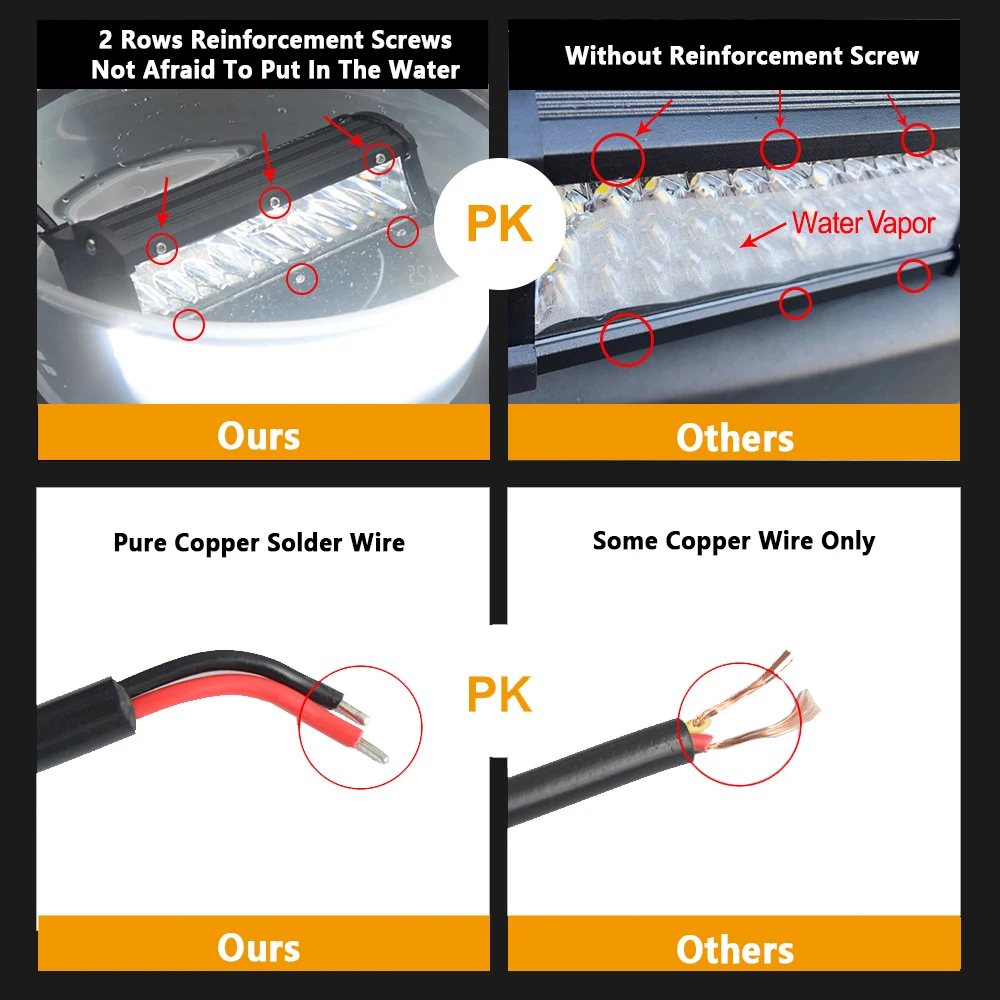 2 Rows Reinforcement Screws Not Afraid To Put In The Water

Without Reinforcement Screw

PK

Water Vapor

Ours

Others

Pure Copper Solder Wire

Some Copper Wire Only

PK

Ours

Others