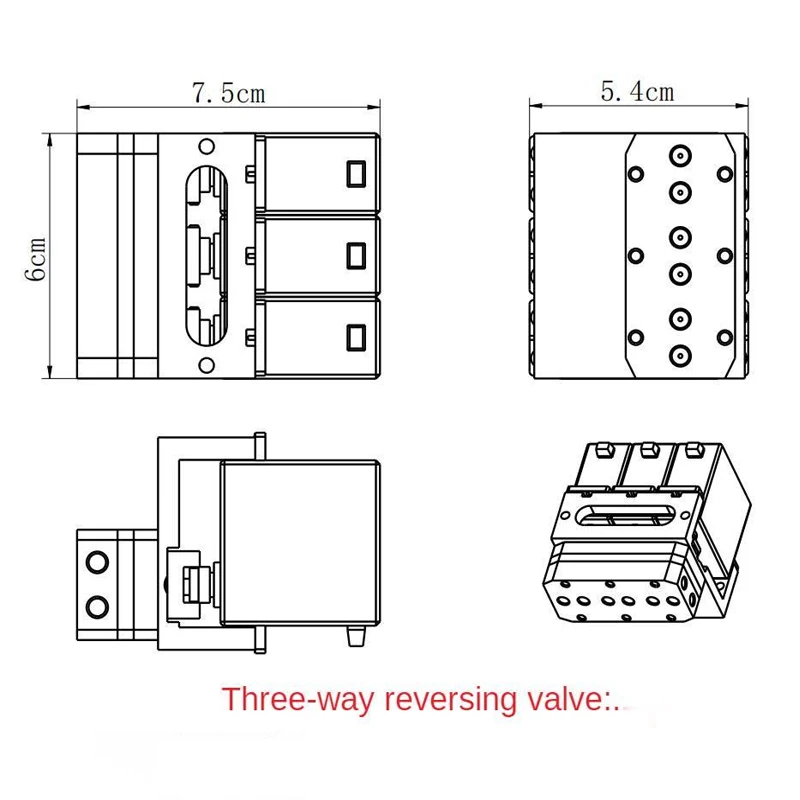 7.5cm

5.4cm

6cm

Three-way reversing valve:.