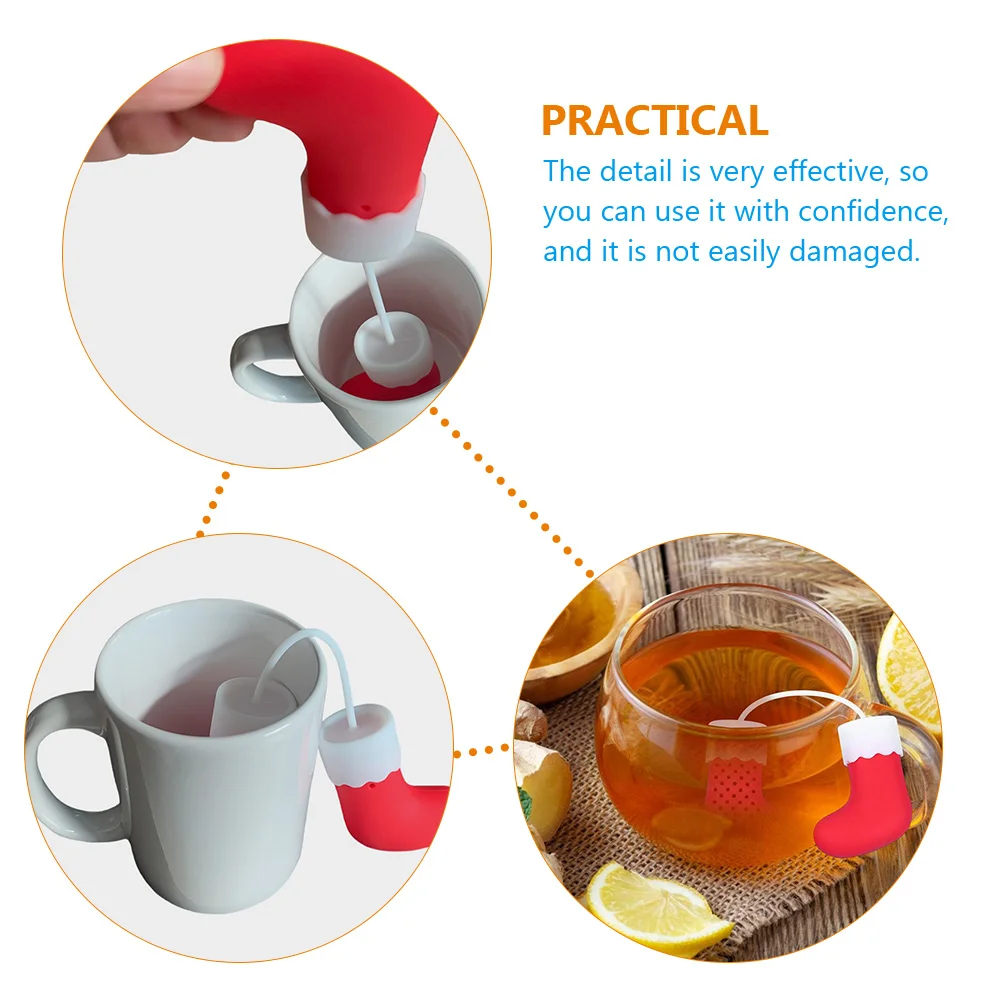 PRACTICAL
The detail is very effective, so you can use it with confidence, and it is not easily damaged.