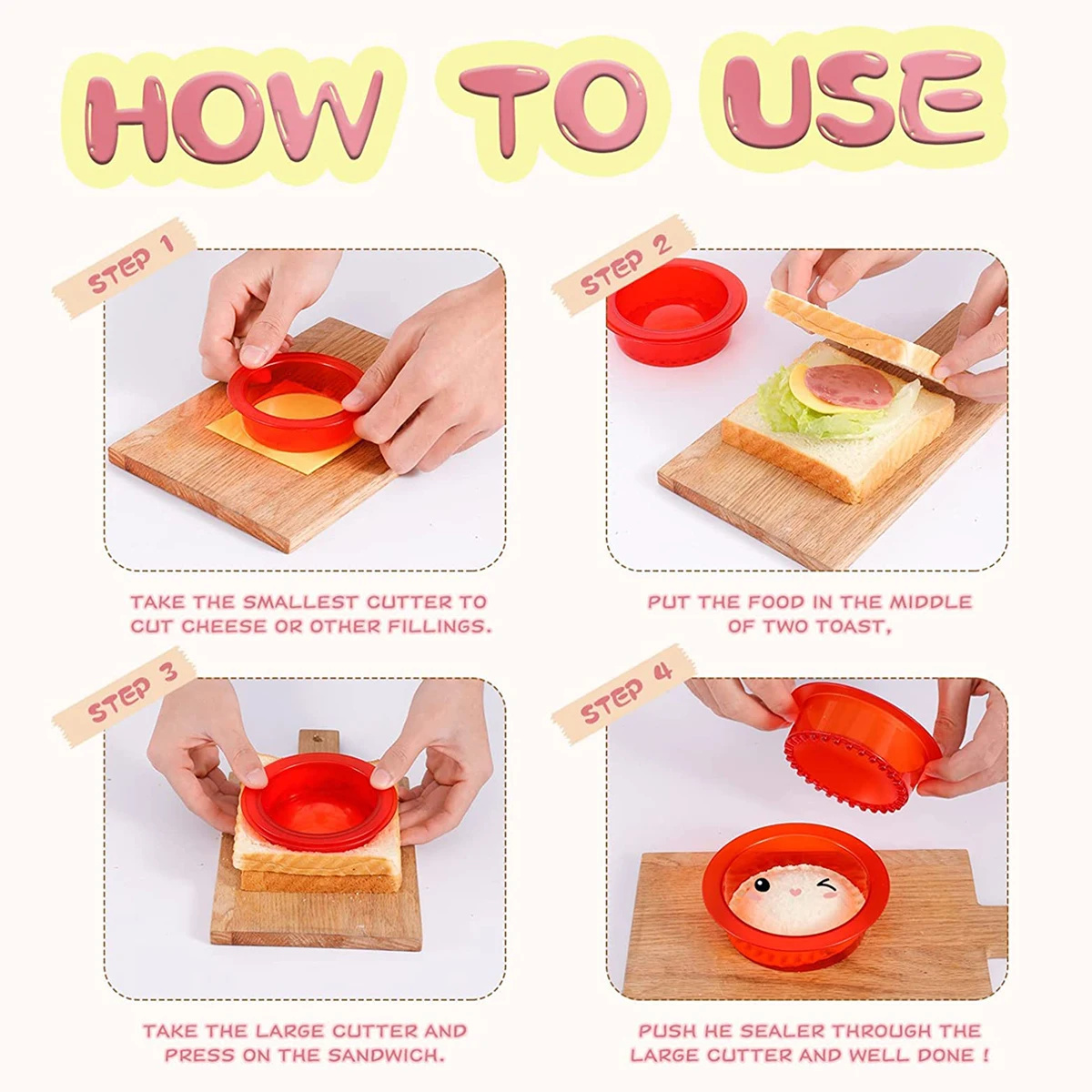 HOW TO USE

STEP 1

TAKE THE SMALLEST CUTTER TO CUT CHEESE OR OTHER FILLINGS.

STEP 2

PUT THE FOOD IN THE MIDDLE OF TWO TOAST,

STEP 3

TAKE THE LARGE CUTTER AND PRESS ON THE SANDWICH.

STEP 4

PUSH HE SEALER THROUGH THE LARGE CUTTER AND WELL DONE !