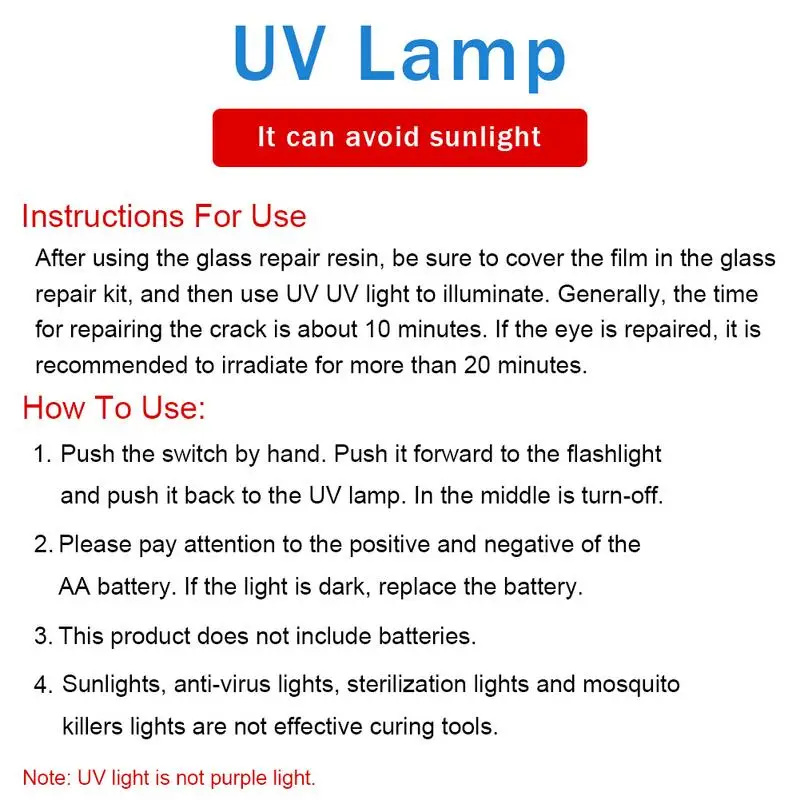 UV Lamp

It can avoid sunlight

Instructions For Use

After using the glass repair resin, be sure to cover the film in the glass repair kit, and then use UV UV light to illuminate. Generally, the time for repairing the crack is about 10 minutes. If the eye is repaired, it is recommended to irradiate for more than 20 minutes.

How To Use:

1. Push the switch by hand. Push it forward to the flashlight and push it back to the UV lamp. In the middle is turn-off.

2. Please pay attention to the positive and negative of the AA battery. If the light is dark, replace the battery.

3. This product does not include batteries.

4. Sunlights, anti-virus lights, sterilization lights and mosquito killers lights are not effective curing tools.

Note: UV light is not purple light.