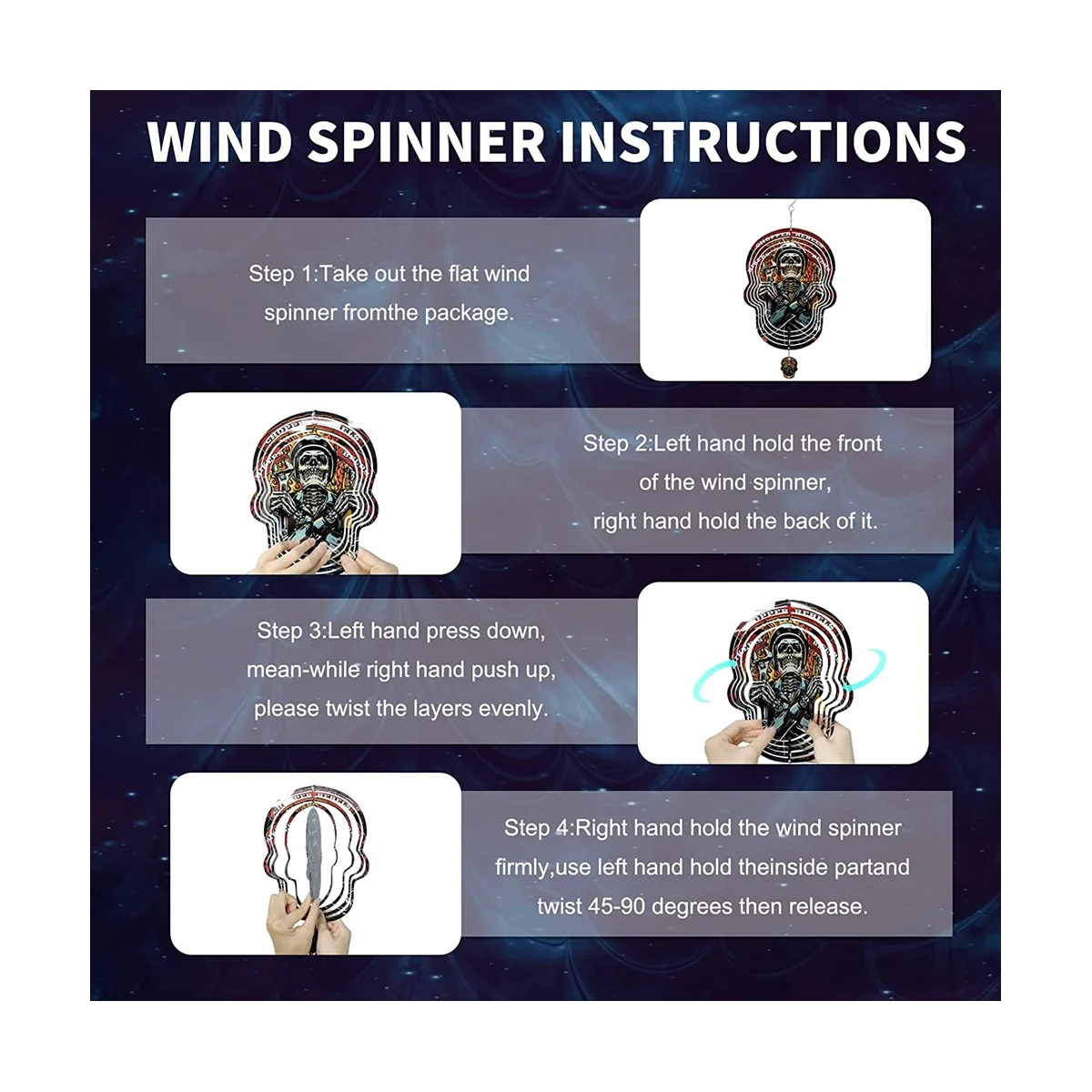 WIND SPINNER INSTRUCTIONS

Step 1:Take out the flat wind spinner fromthe package.

Step 2:Left hand hold the front of the wind spinner, right hand hold the back of it.

Step 3:Left hand press down, mean-while right hand push up, please twist the layers evenly.

Step 4:Right hand hold the wind spinner firmly,use left hand hold theinside partand twist 45-90 degrees then release.