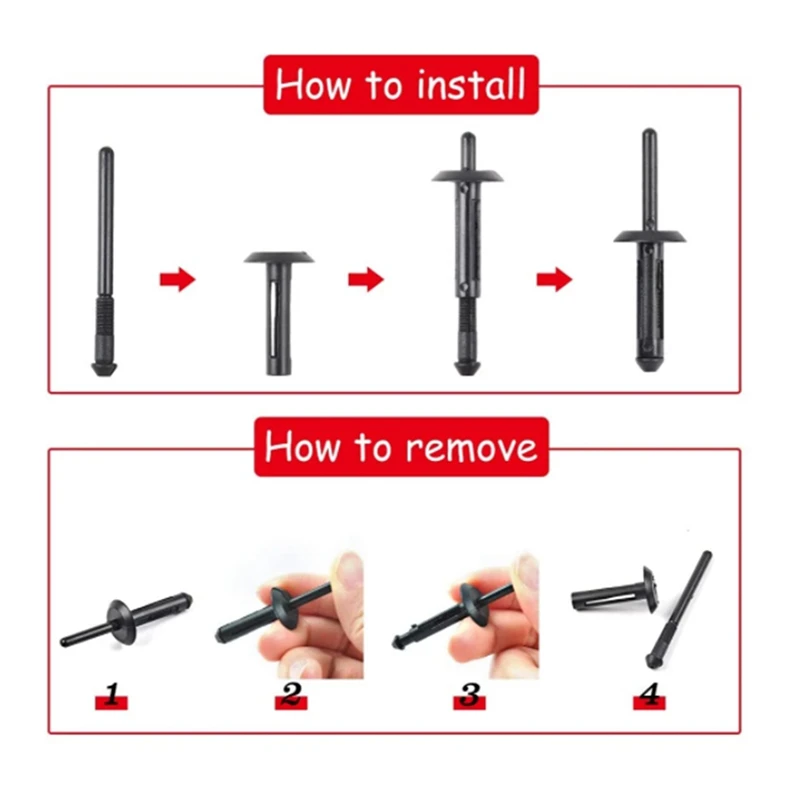 How to install

How to remove

1

2

3

4