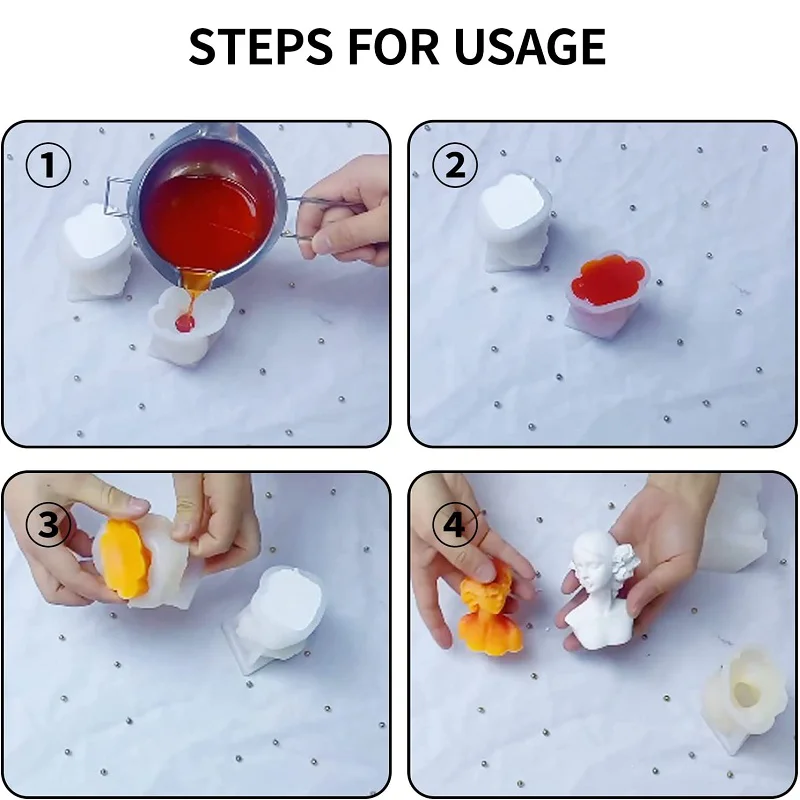 STEPS FOR USAGE

1

2

3

4