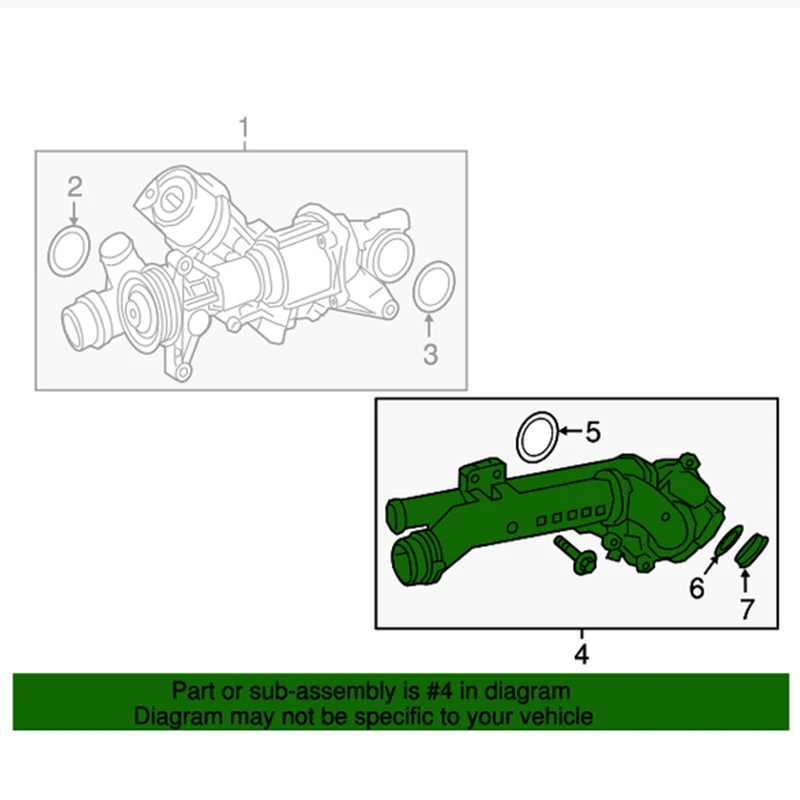 1

2

3

5

6

7

4

Part or sub-assembly is #4 in diagram
Diagram may not be specific to your vehicle