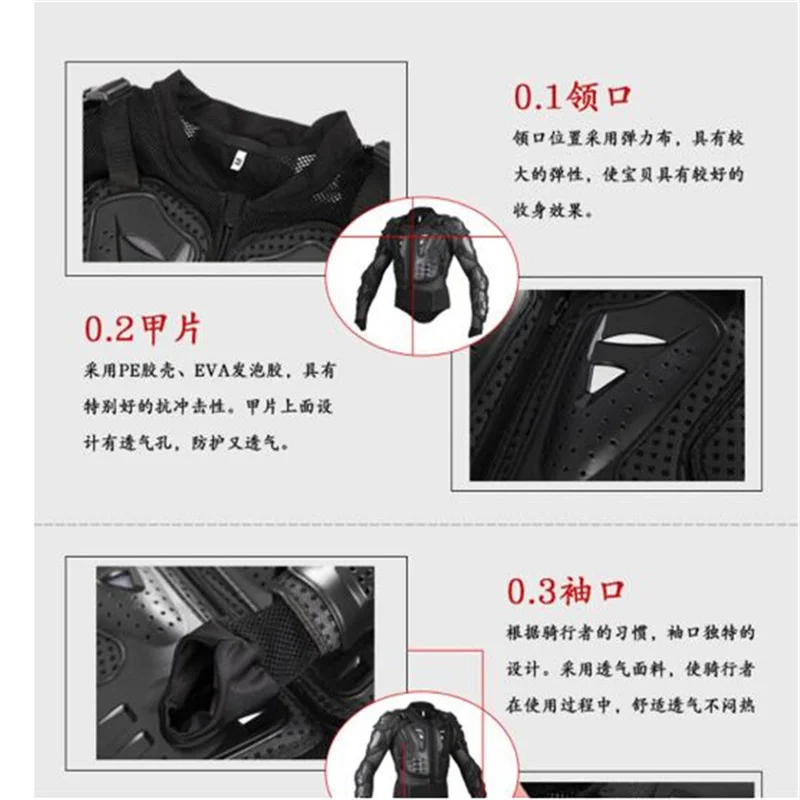 0.1领口

领口位置采用弹力布，具有较大的弹性，使宝贝具有较好的收身效果。

0.2甲片

采用PE胶壳、EVA发泡胶，具有特别好的抗冲击性。甲片上面设计有透气孔，防护又透气。

0.3袖口

根据骑行者的习惯，袖口独特的设计。采用透气面料，使骑行者在使用过程中，舒适透气不闷热