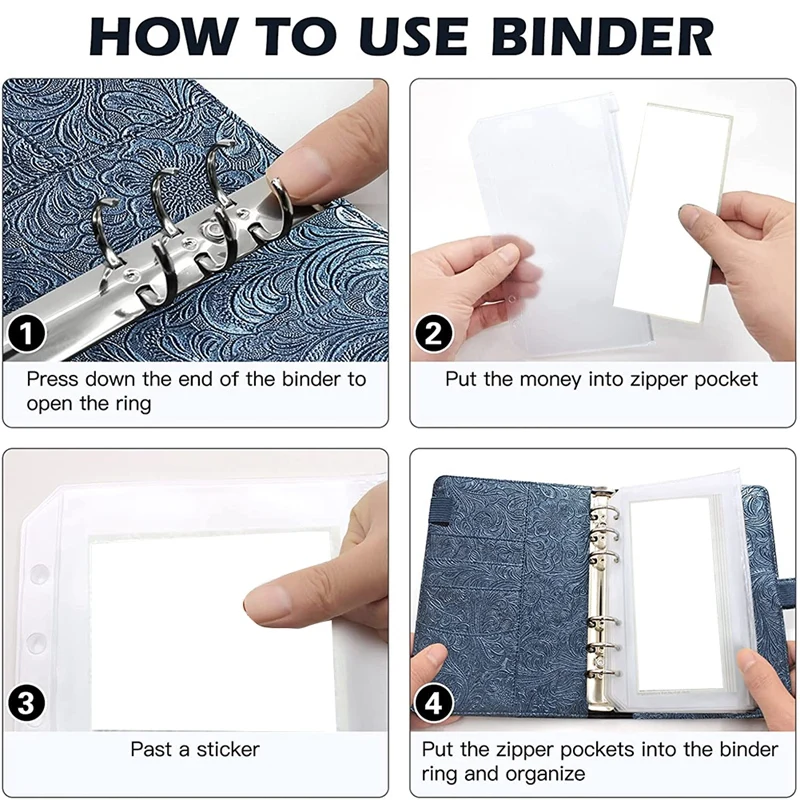 HOW TO USE BINDER

1

Press down the end of the binder to open the ring

2

Put the money into zipper pocket

3

Past a sticker

4

Put the zipper pockets into the binder ring and organize