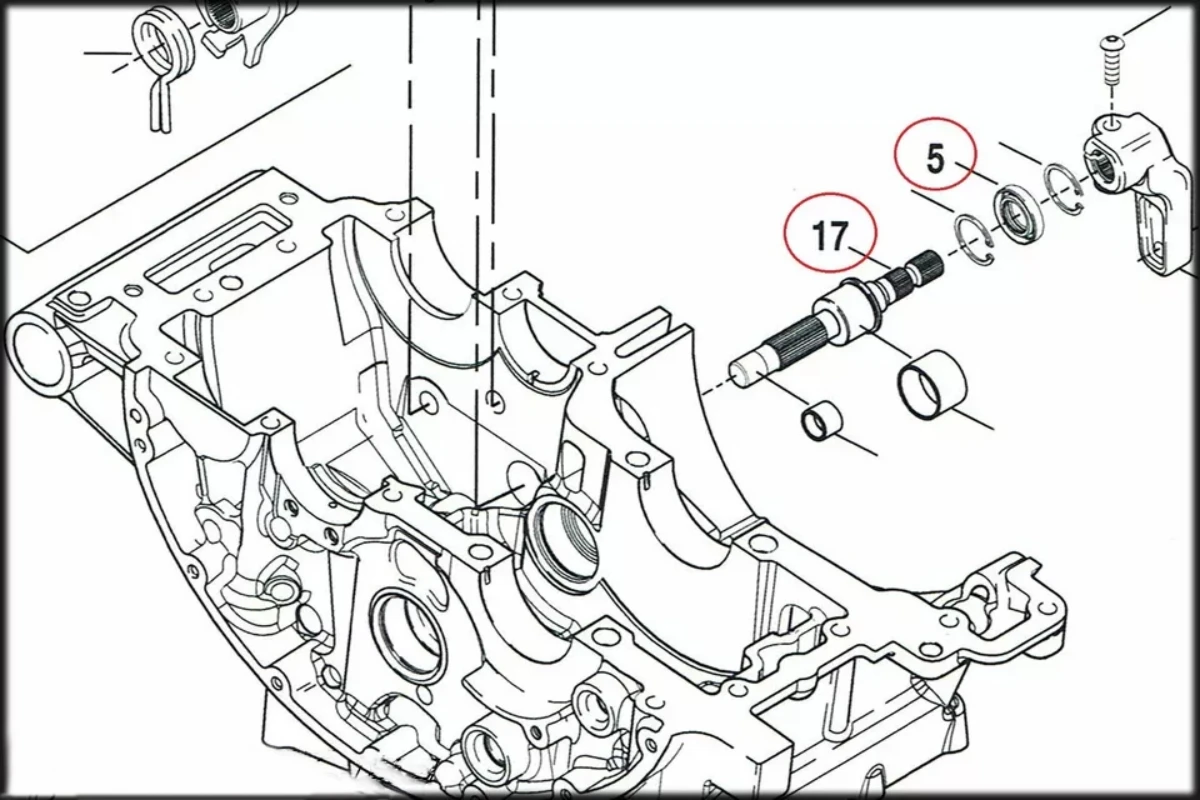 5

17