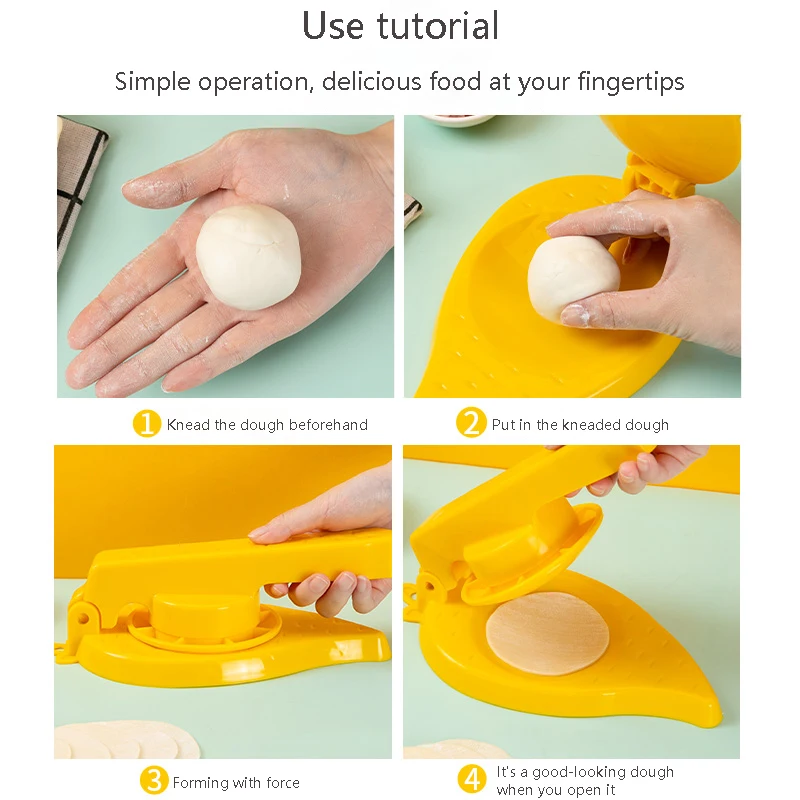 Use tutorial

Simple operation, delicious food at your fingertips

1 Knead the dough beforehand

2 Put in the kneaded dough

3 Forming with force

4 It's a good-looking dough when you open it