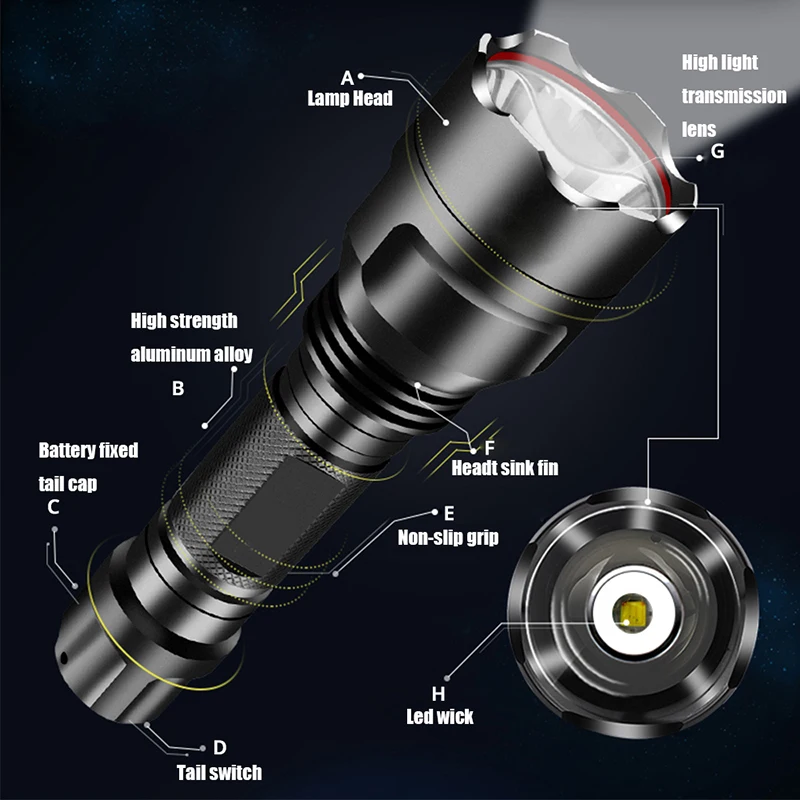 A
Lamp Head

High light transmission lens
G

High strength aluminum alloy
B

Battery fixed tail cap
C

F
Headt sink fin

E
Non-slip grip

H
Led wick

D
Tail switch