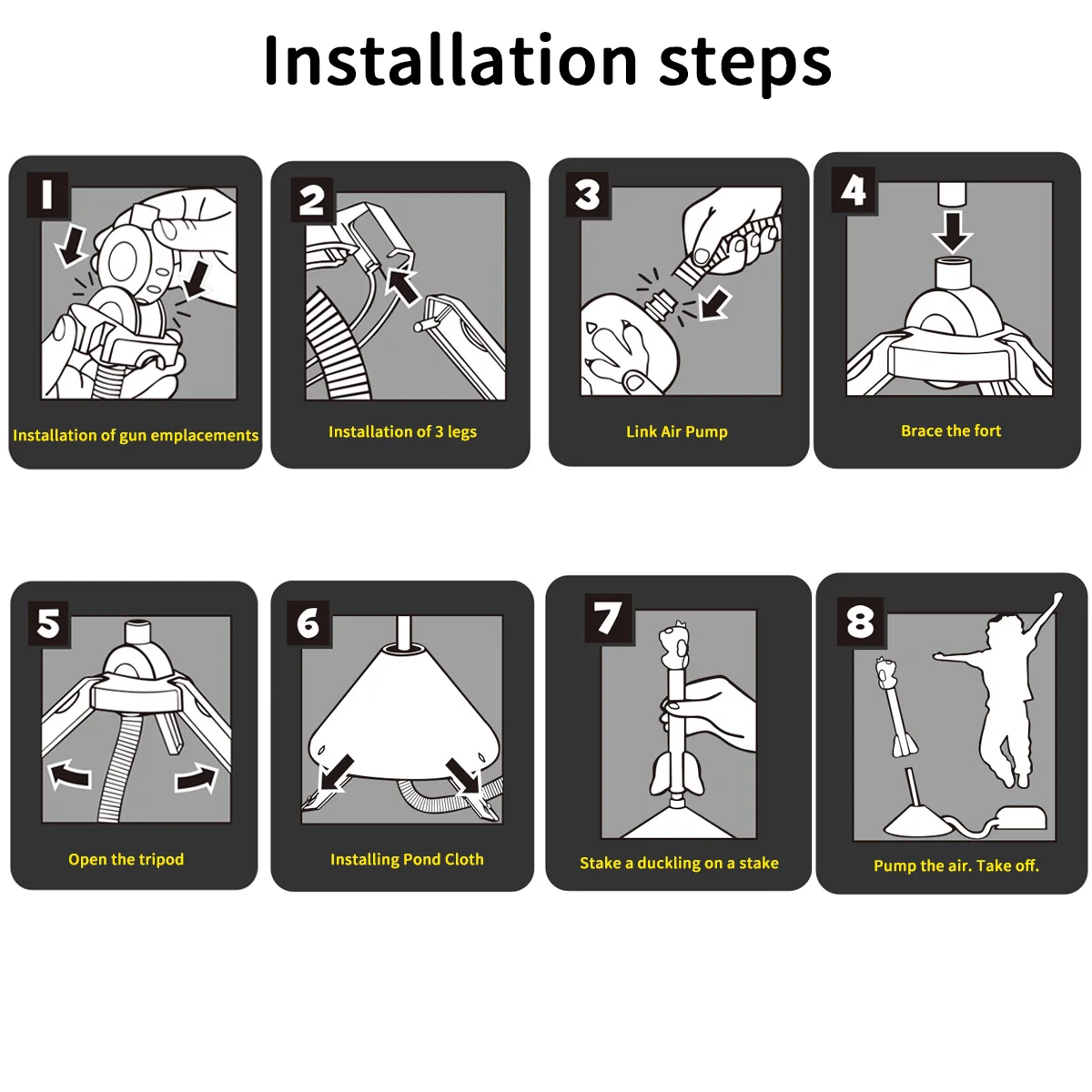 Installation steps

1
Installation of gun emplacements

2
Installation of 3 legs

3
Link Air Pump

4
Brace the fort

5
Open the tripod

6
Installing Pond Cloth

7
Stake a duckling on a stake

8
Pump the air. Take off.