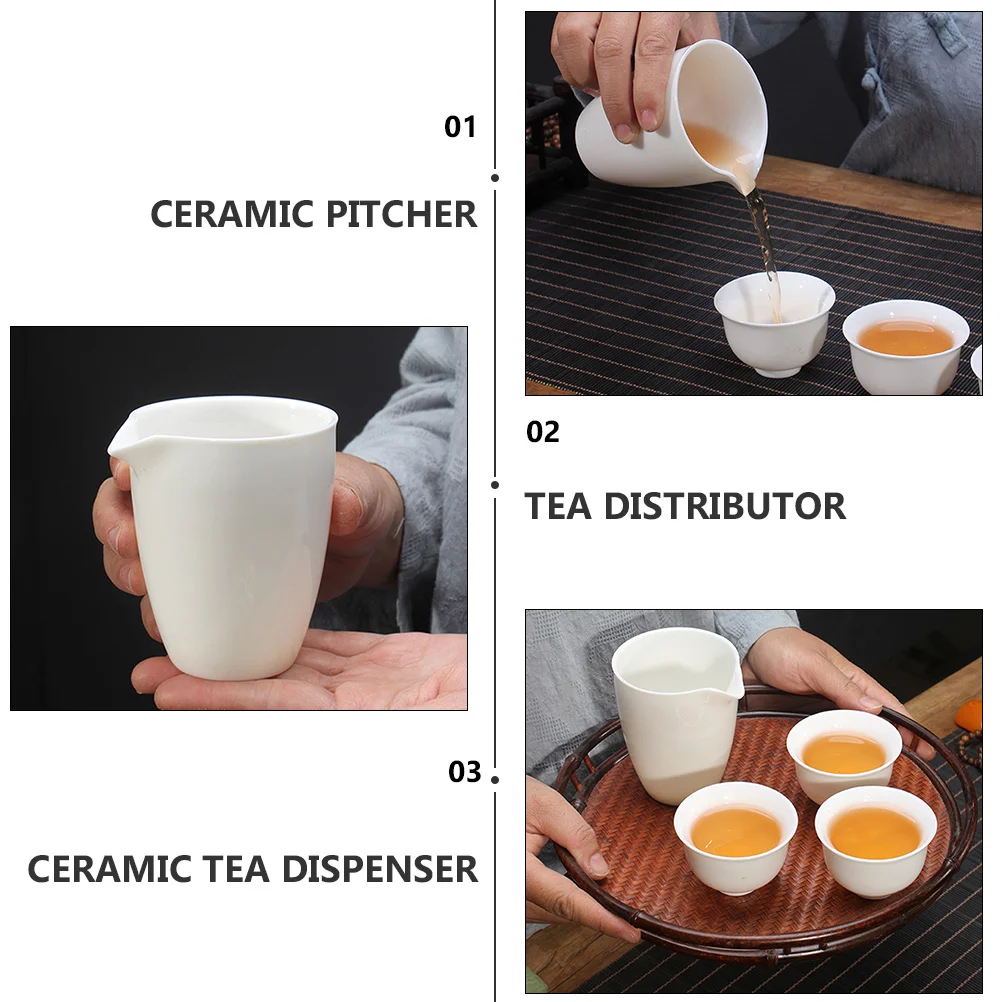 01

CERAMIC PITCHER

02

TEA DISTRIBUTOR

03

CERAMIC TEA DISPENSER