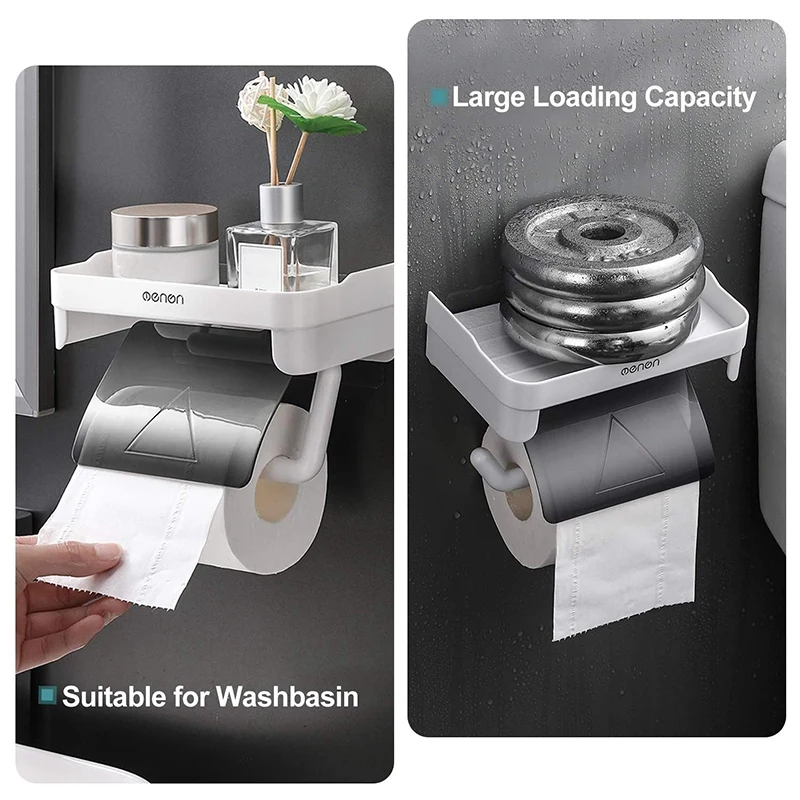 oenon

Suitable for Washbasin

Large Loading Capacity

oenon