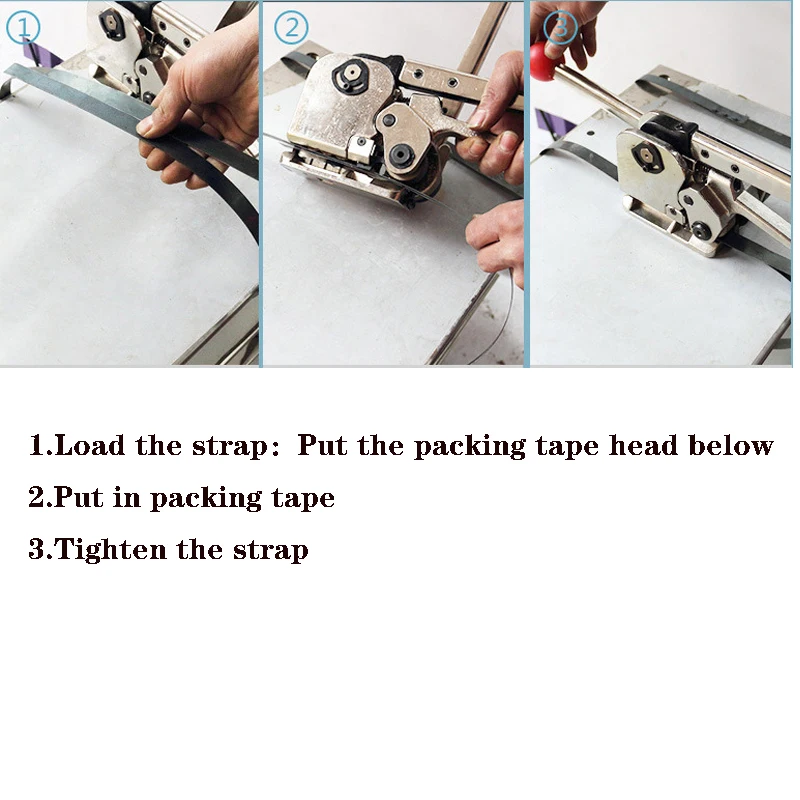 ①

②

③

1.Load the strap: Put the packing tape head below

2.Put in packing tape

3.Tighten the strap