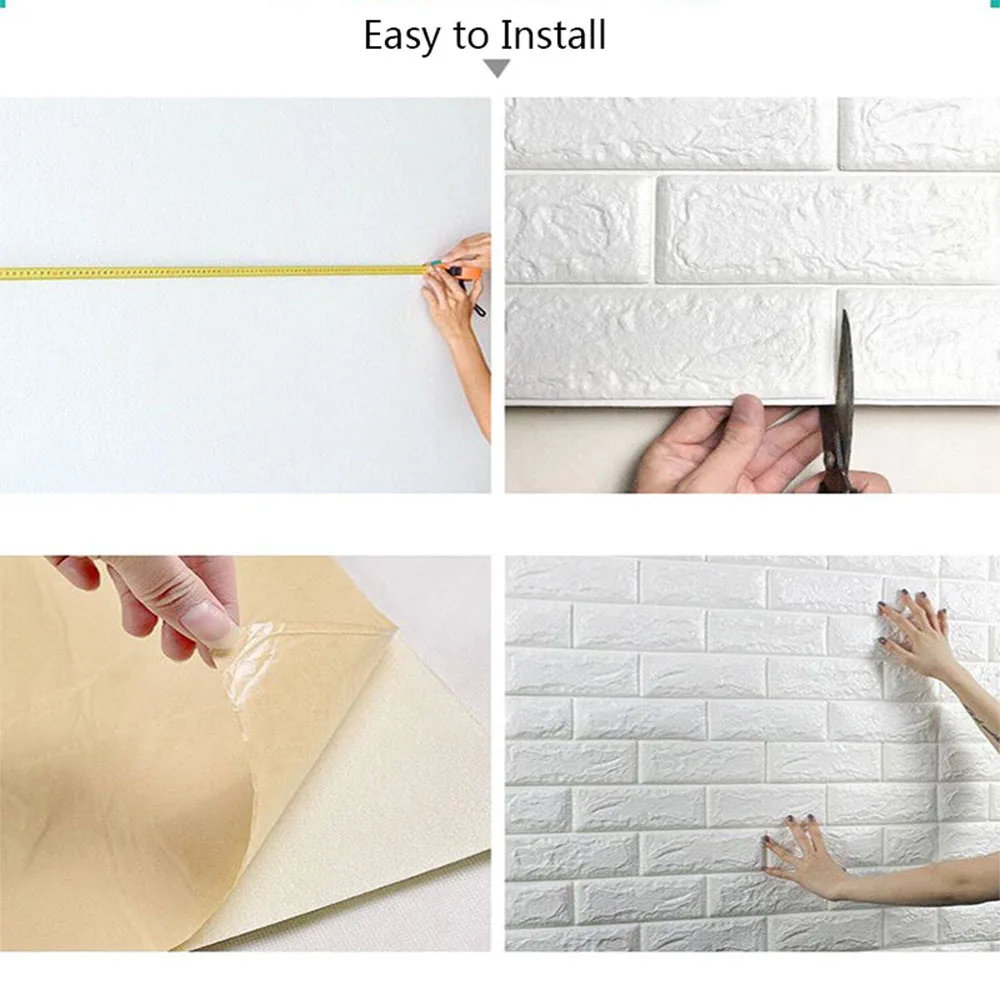 Easy to Install