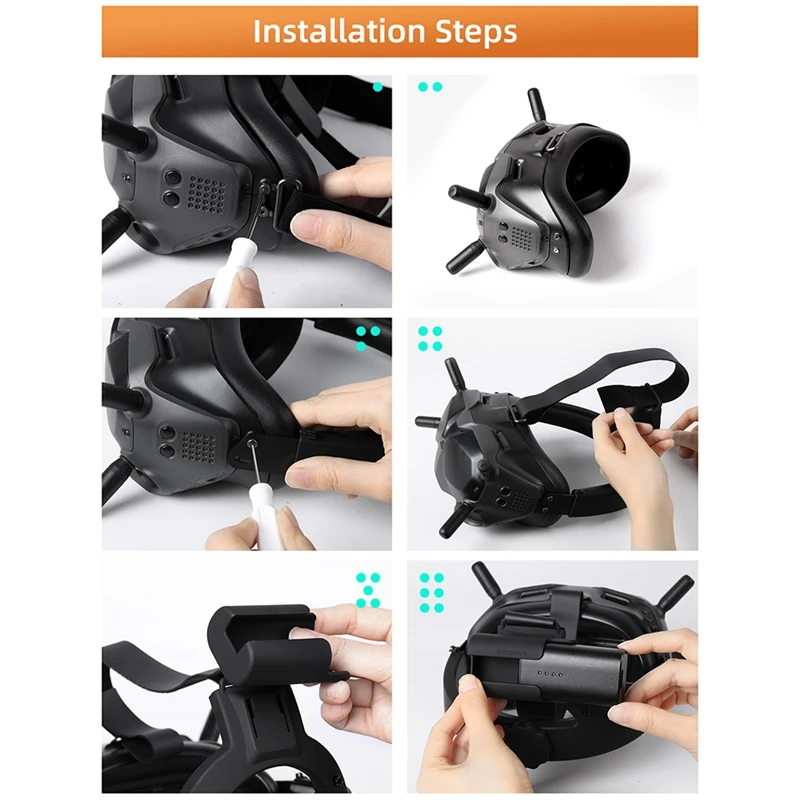 Installation Steps