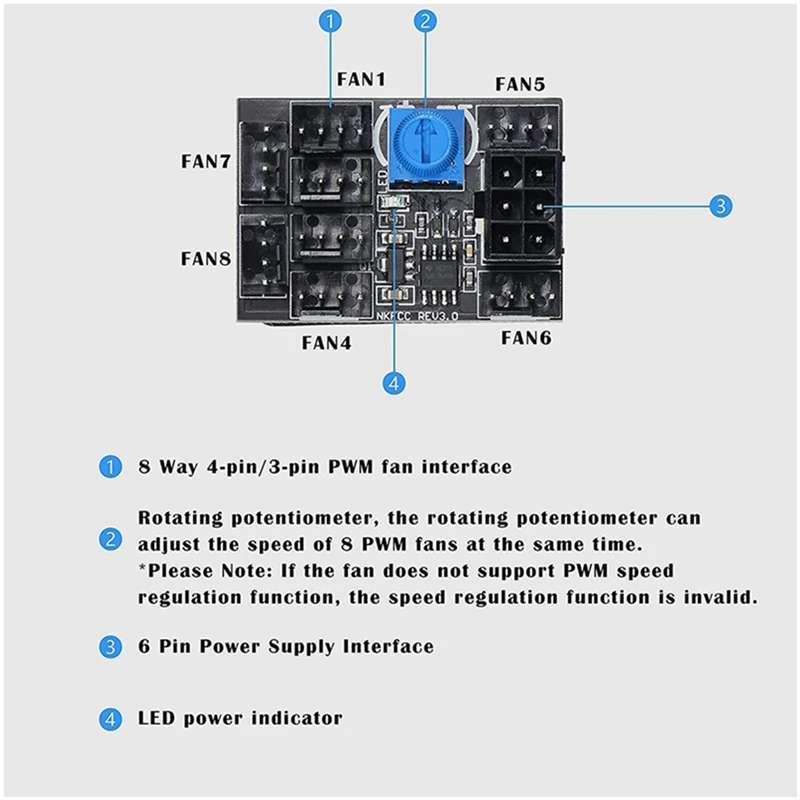 1

2

FAN1

FAN5

FAN7

LED

3

FAN8

NKFCC REV3.0

FAN4

FAN6

4

1 8 Way 4-pin/3-pin PWM fan interface

2 Rotating potentiometer, the rotating potentiometer can adjust the speed of 8 PWM fans at the same time.
*Please Note: If the fan does not support PWM speed regulation function, the speed regulation function is invalid.

3 6 Pin Power Supply Interface

4 LED power indicator