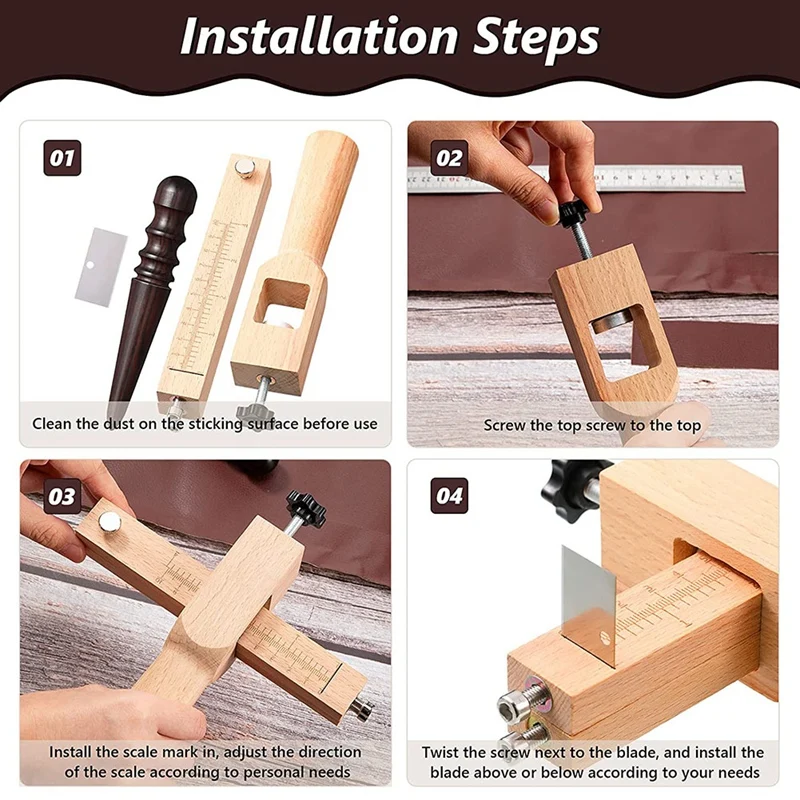 Installation Steps

01

Clean the dust on the sticking surface before use

02

Screw the top screw to the top

03

Install the scale mark in, adjust the direction of the scale according to personal needs

04

Twist the screw next to the blade, and install the blade above or below according to your needs