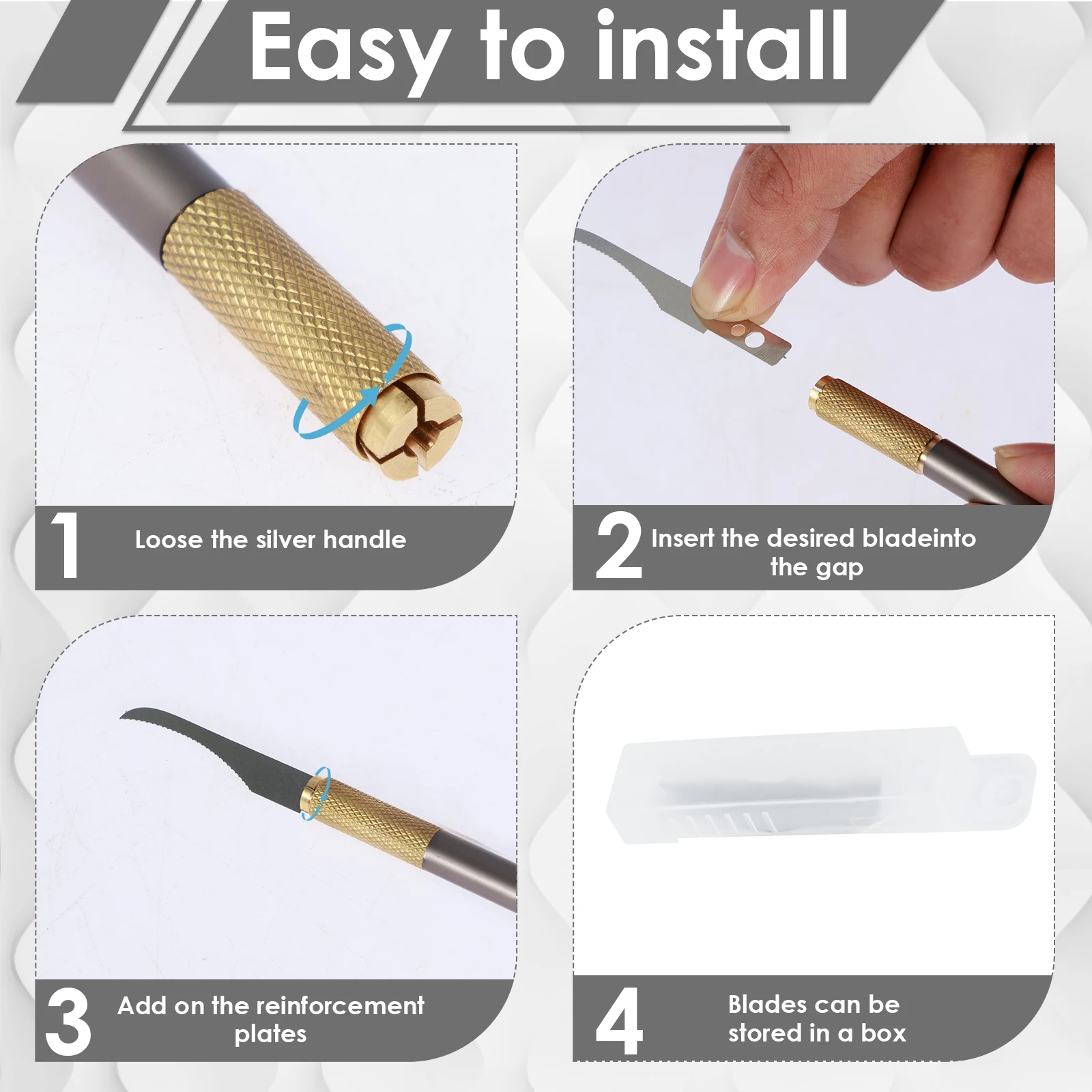 Easy to install

1 Loose the silver handle

2 Insert the desired bladeinto the gap

3 Add on the reinforcement plates

4 Blades can be stored in a box