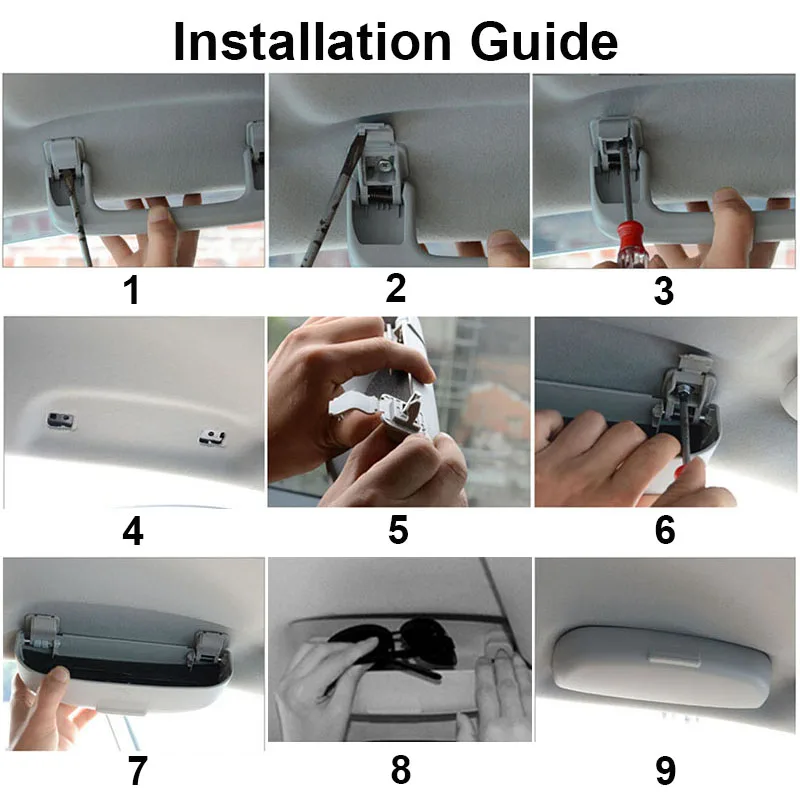 Installation Guide

1

2

3

4

5

6

7

8

9