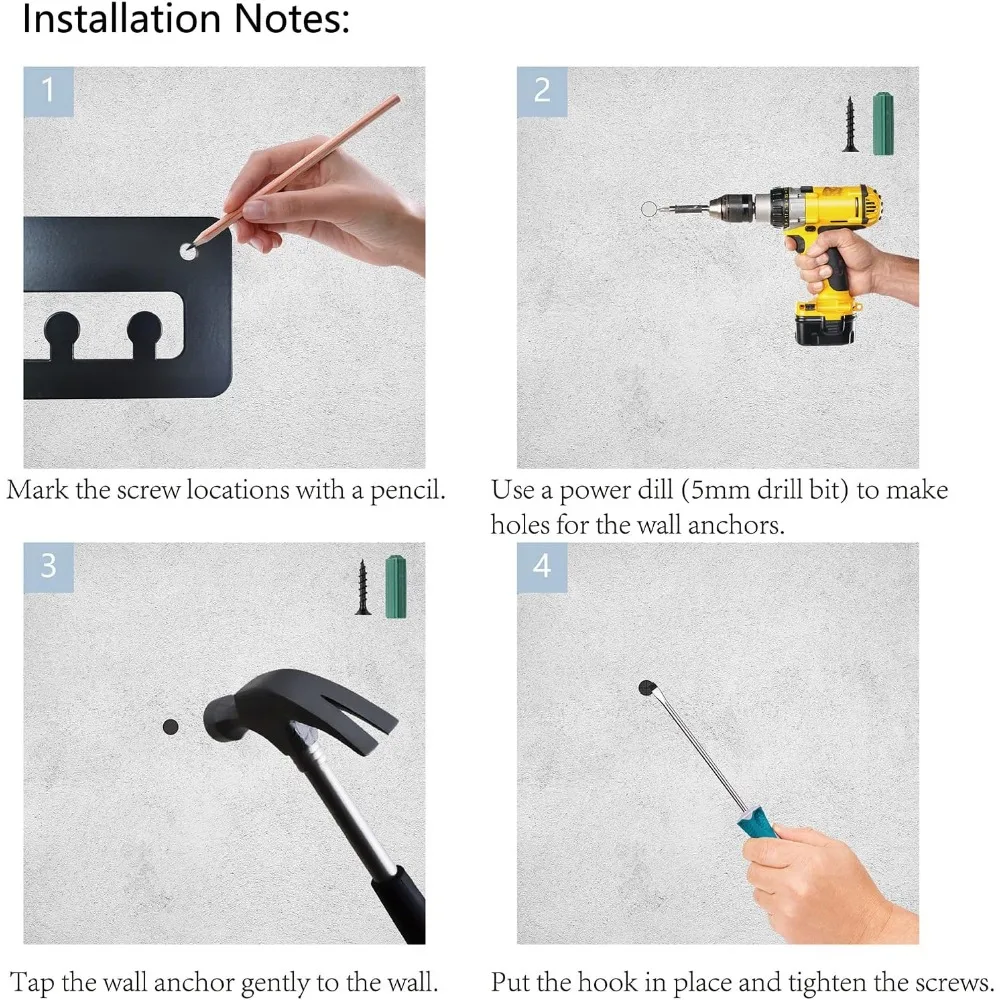 Installation Notes:

1

Mark the screw locations with a pencil.

2

Use a power dill (5mm drill bit) to make holes for the wall anchors.

3

Tap the wall anchor gently to the wall.

4

Put the hook in place and tighten the screws.