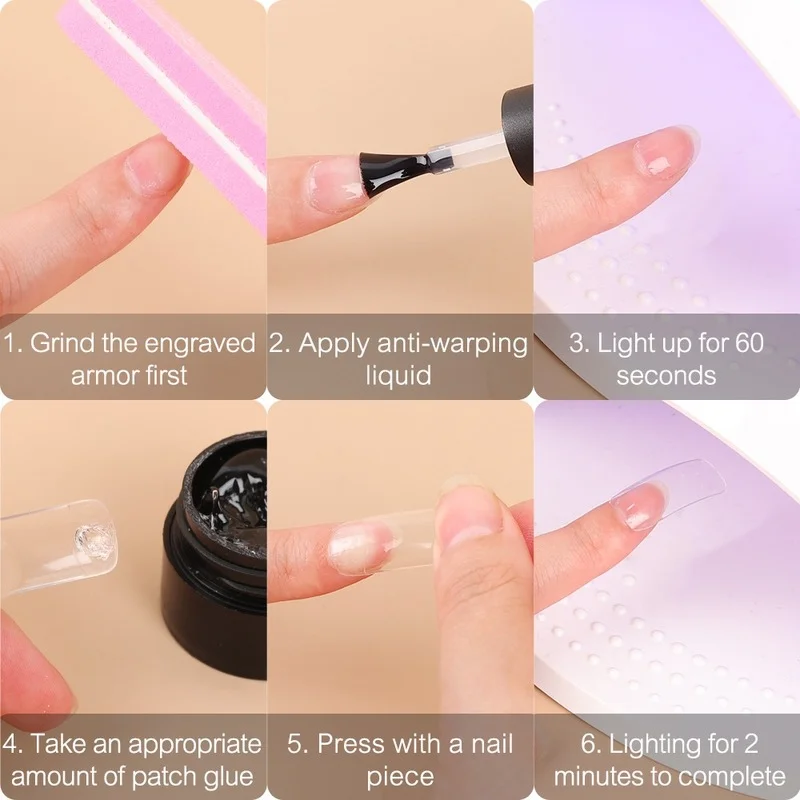 1. Grind the engraved armor first

2. Apply anti-warping liquid

3. Light up for 60 seconds

4. Take an appropriate amount of patch glue

5. Press with a nail piece

6. Lighting for 2 minutes to complete