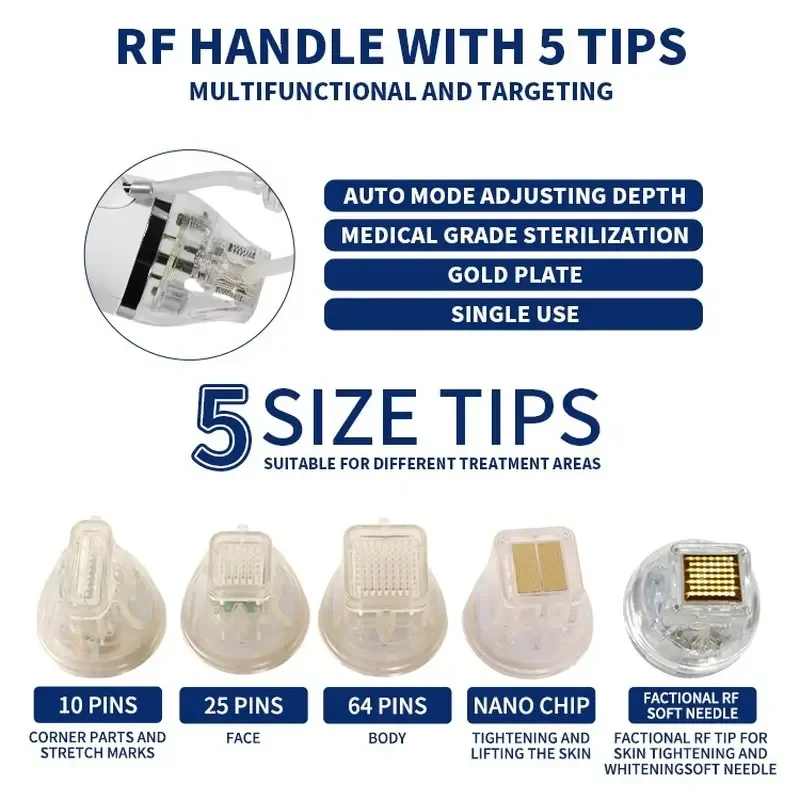 RF HANDLE WITH 5 TIPS
MULTIFUNCTIONAL AND TARGETING

AUTO MODE ADJUSTING DEPTH
MEDICAL GRADE STERILIZATION
GOLD PLATE
SINGLE USE

5 SIZE TIPS
SUITABLE FOR DIFFERENT TREATMENT AREAS

10 PINS
CORNER PARTS AND STRETCH MARKS

25 PINS
FACE

64 PINS
BODY

NANO CHIP
TIGHTENING AND LIFTING THE SKIN

FACTIONAL RF SOFT NEEDLE
FACTIONAL RF TIP FOR SKIN TIGHTENING AND WHITENINGSOFT NEEDLE