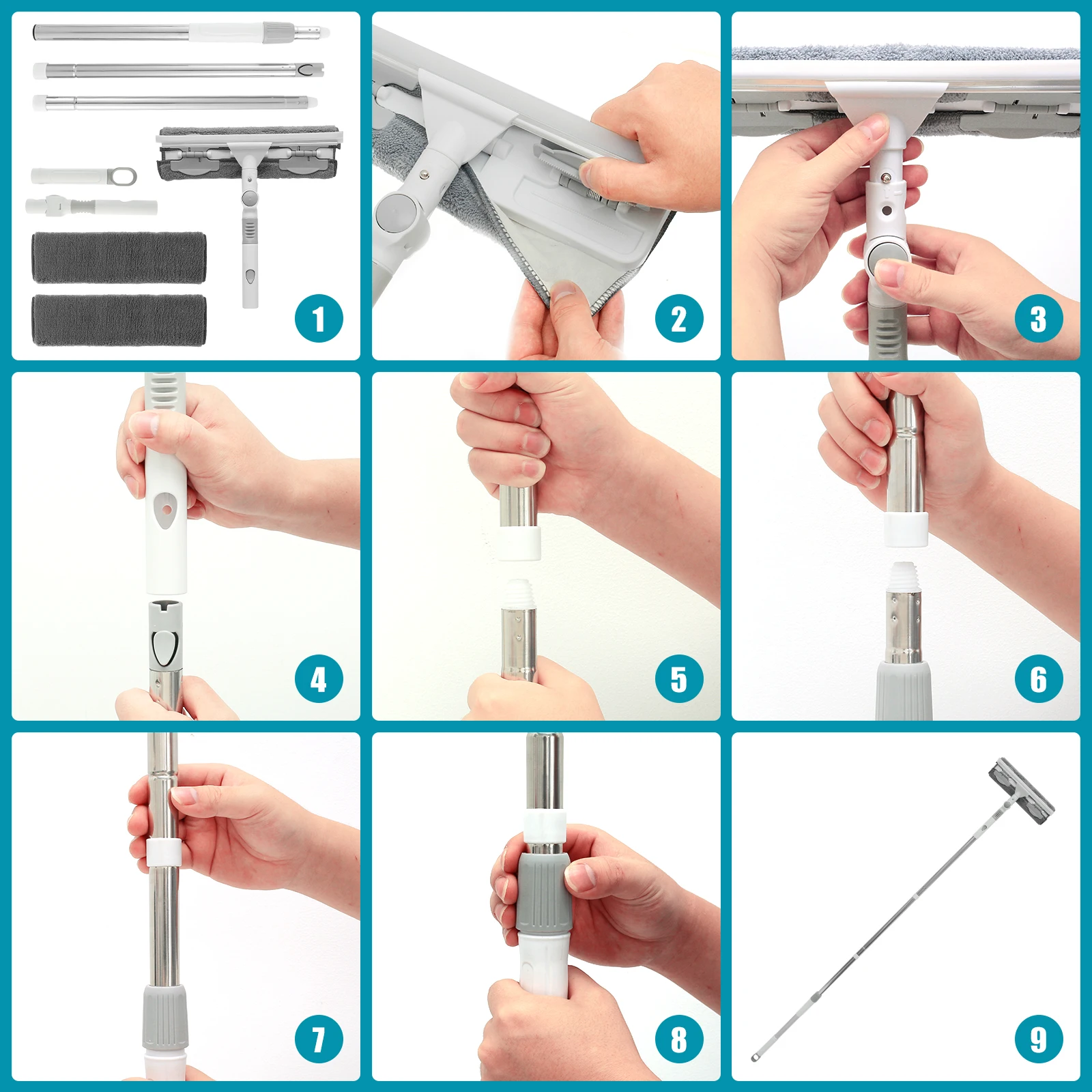 1
2
3
4
5
6
7
8
9