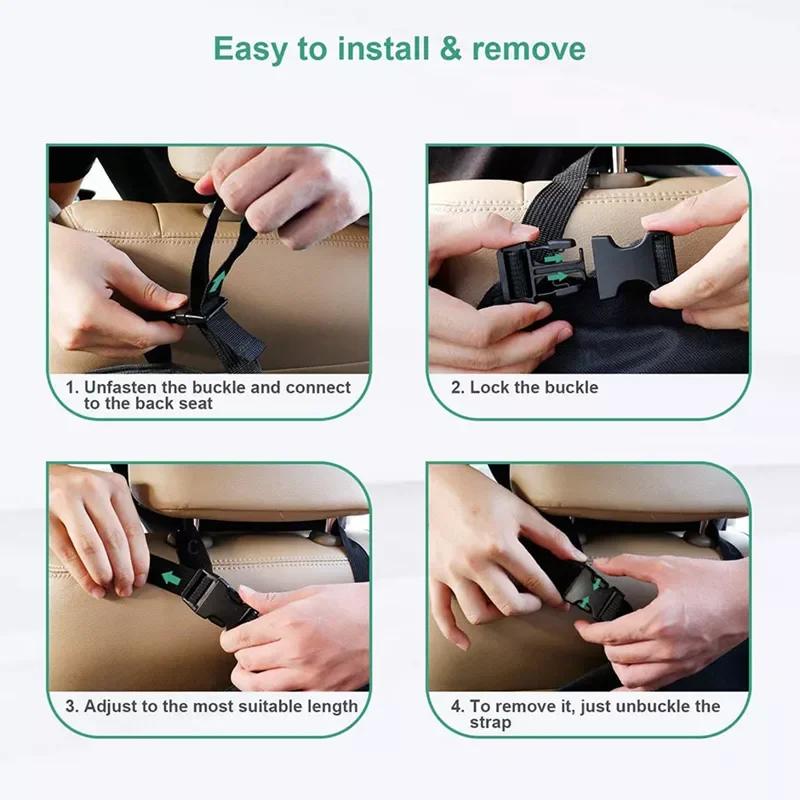 Easy to install & remove

1. Unfasten the buckle and connect to the back seat

2. Lock the buckle

3. Adjust to the most suitable length

4. To remove it, just unbuckle the strap