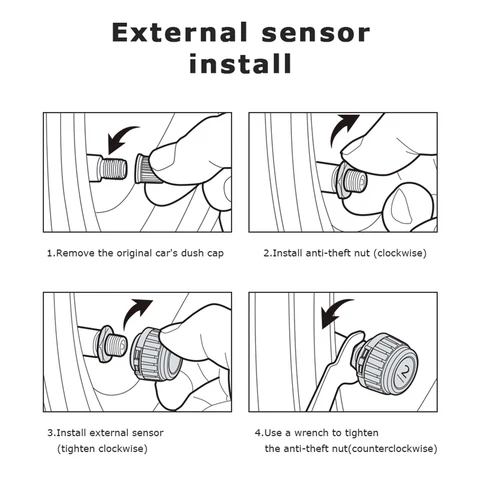 External sensor install

1.Remove the original car's dush cap

2.Install anti-theft nut (clockwise)

2

3.Install external sensor (tighten clockwise)

4.Use a wrench to tighten the anti-theft nut(counterclockwise)