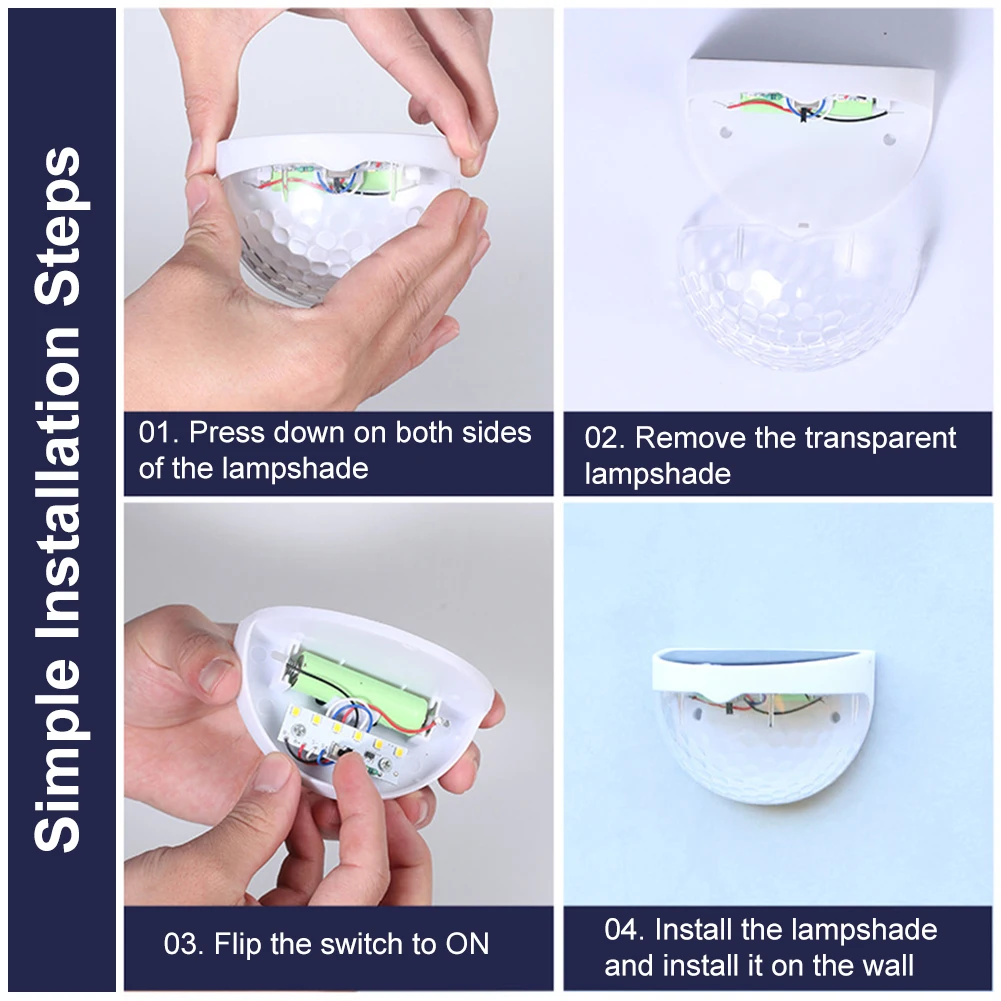 Simple Installation Steps

01. Press down on both sides of the lampshade

02. Remove the transparent lampshade

03. Flip the switch to ON

04. Install the lampshade and install it on the wall