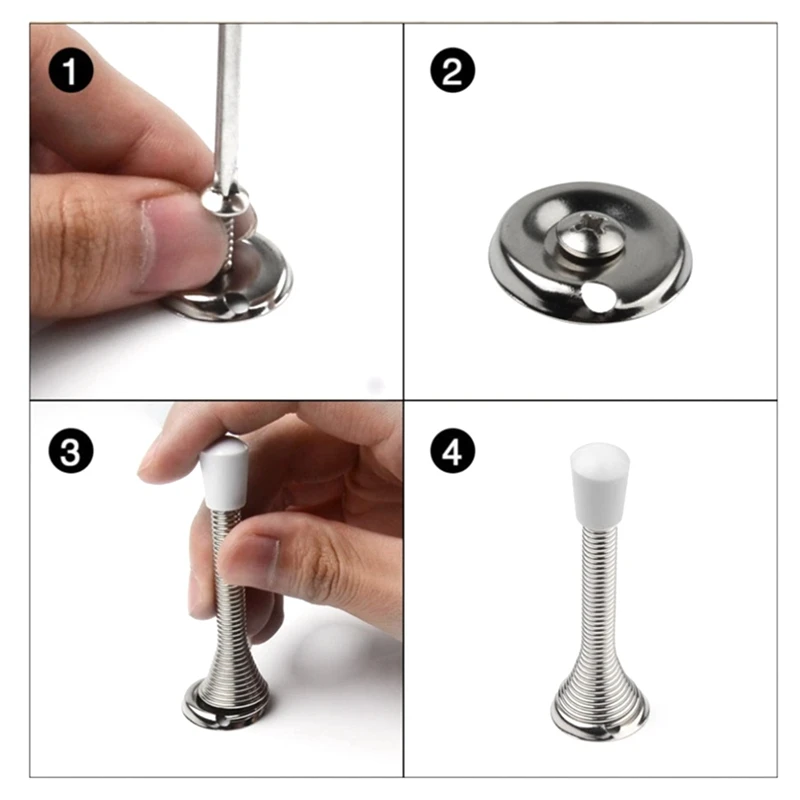 1

2

3

4