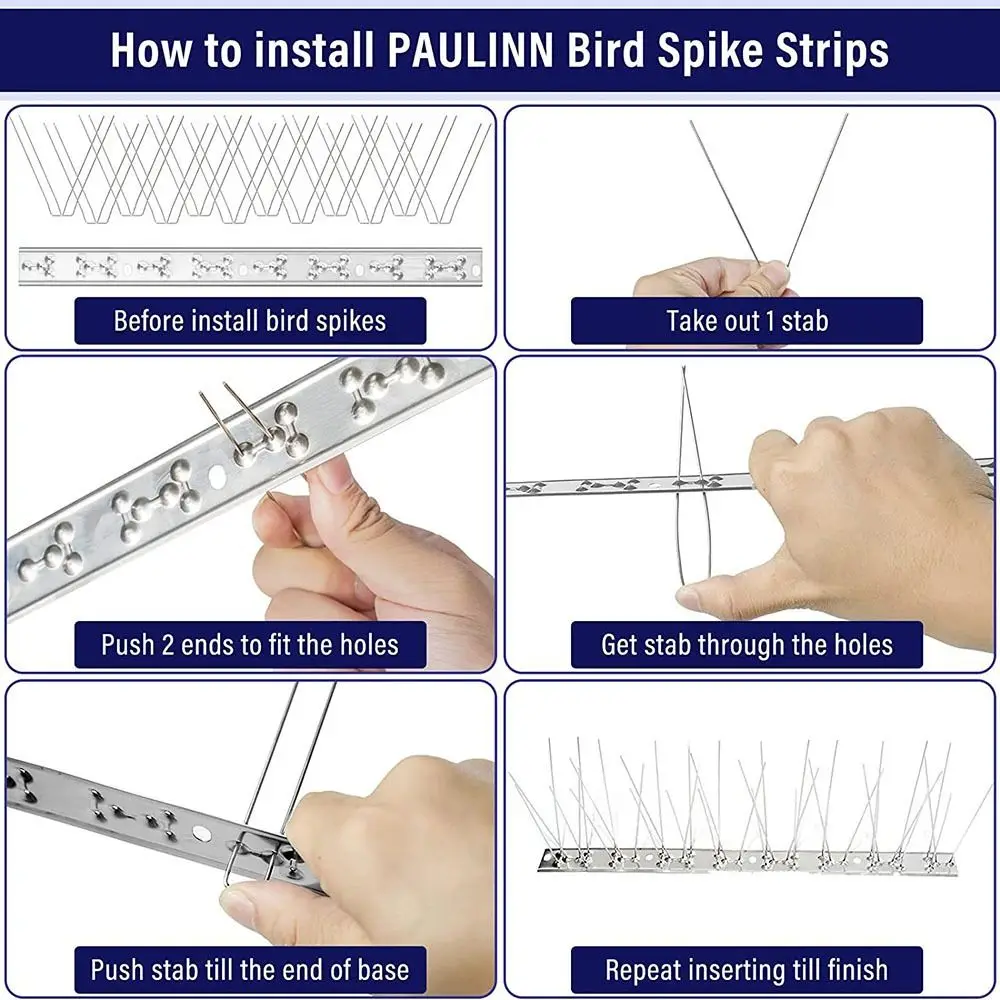 How to install PAULINN Bird Spike Strips

Before install bird spikes

Take out 1 stab

Push 2 ends to fit the holes

Get stab through the holes

Push stab till the end of base

Repeat inserting till finish