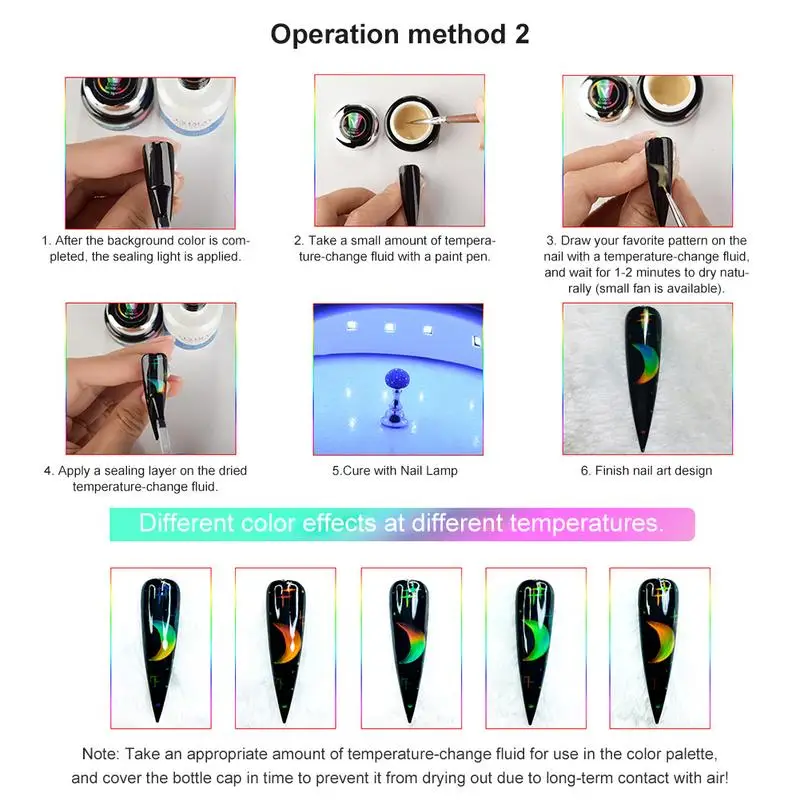 Operation method 2

1. After the background color is completed, the sealing light is applied.

2. Take a small amount of temperature-change fluid with a paint pen.

3. Draw your favorite pattern on the nail with a temperature-change fluid, and wait for 1-2 minutes to dry naturally (small fan is available).

4. Apply a sealing layer on the dried temperature-change fluid.

5.Cure with Nail Lamp

6. Finish nail art design

Different color effects at different temperatures.

Note: Take an appropriate amount of temperature-change fluid for use in the color palette, and cover the bottle cap in time to prevent it from drying out due to long-term contact with air!