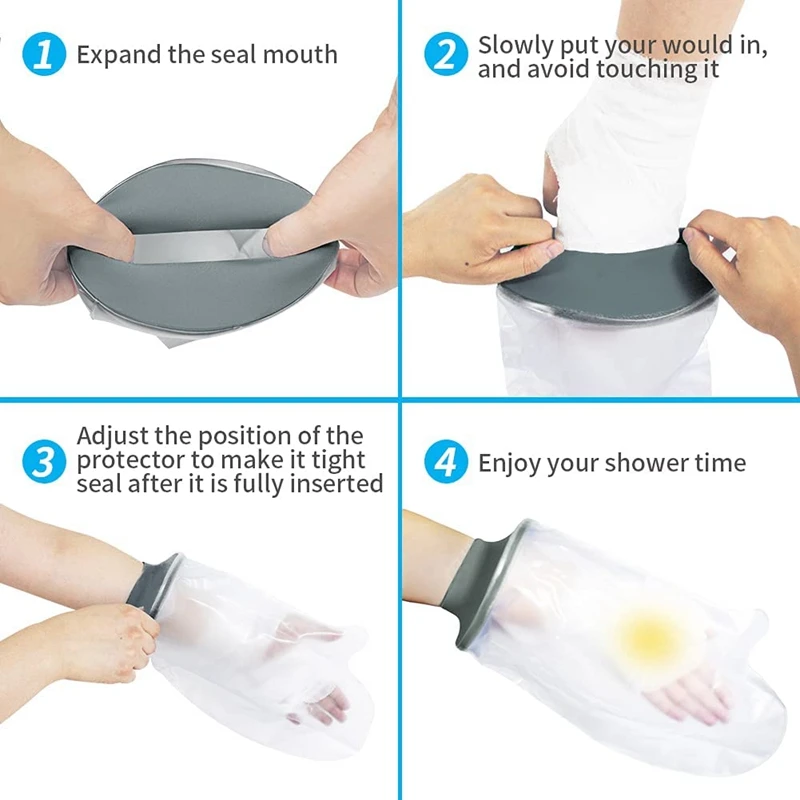 1 Expand the seal mouth

2 Slowly put your would in, and avoid touching it

3 Adjust the position of the protector to make it tight seal after it is fully inserted

4 Enjoy your shower time