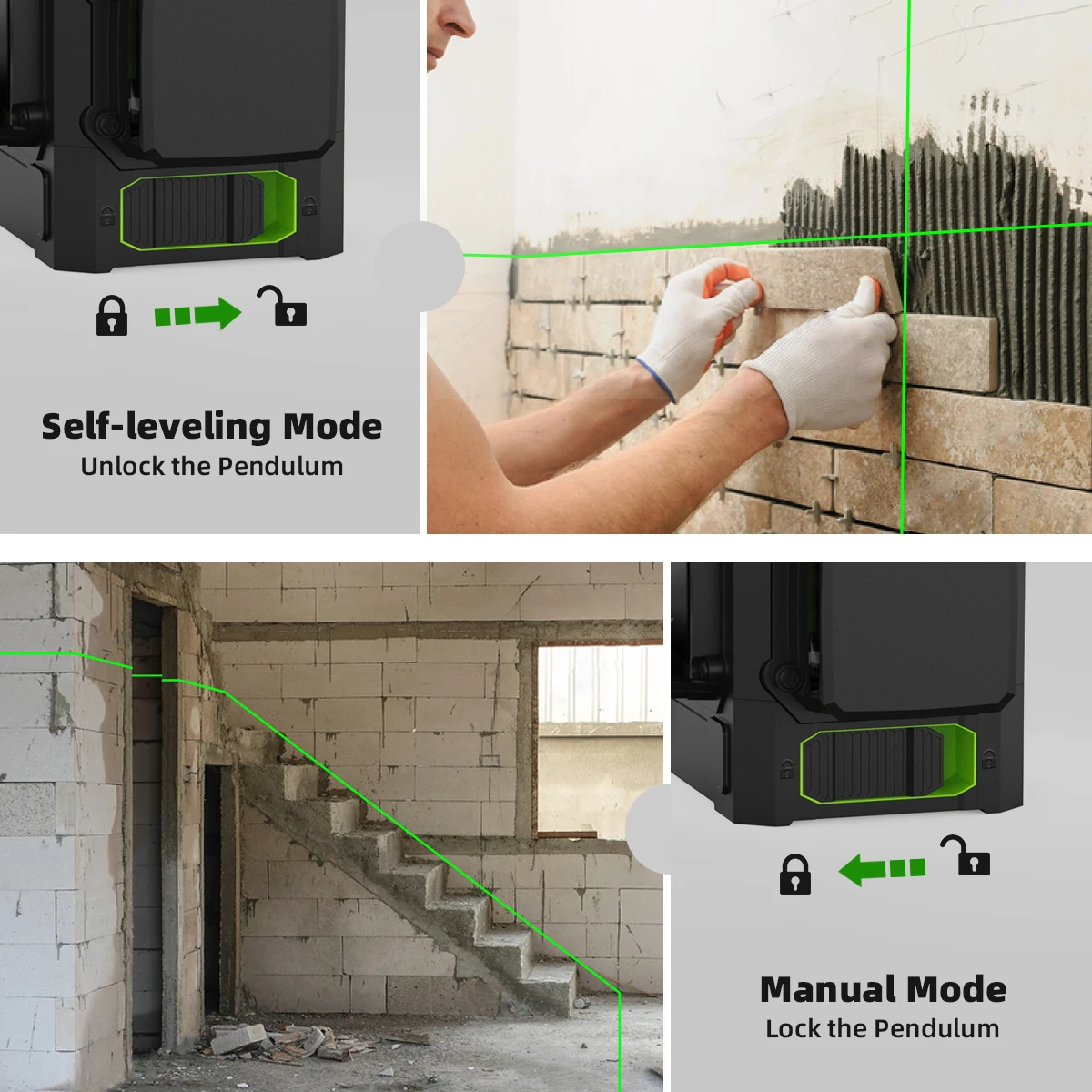 Self-leveling Mode
Unlock the Pendulum

Manual Mode
Lock the Pendulum