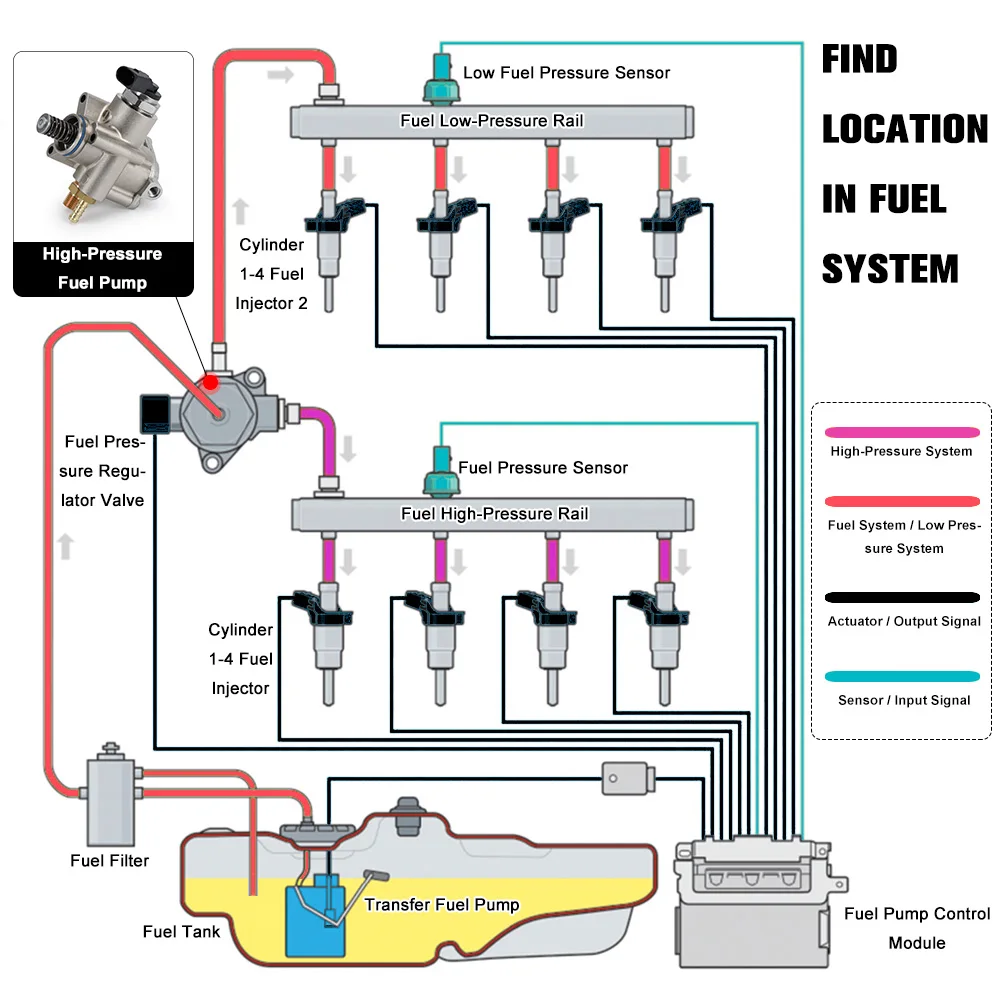 FIND LOCATION IN FUEL SYSTEM

High-Pressure Fuel Pump

Low Fuel Pressure Sensor

Fuel Low-Pressure Rail

Cylinder 1-4 Fuel Injector 2

Fuel Pressure Regulator Valve

Fuel Pressure Sensor

Fuel High-Pressure Rail

Cylinder 1-4 Fuel Injector

High-Pressure System

Fuel System / Low Pressure System

Actuator / Output Signal

Sensor / Input Signal

Fuel Filter

Fuel Tank

Transfer Fuel Pump

Fuel Pump Control Module