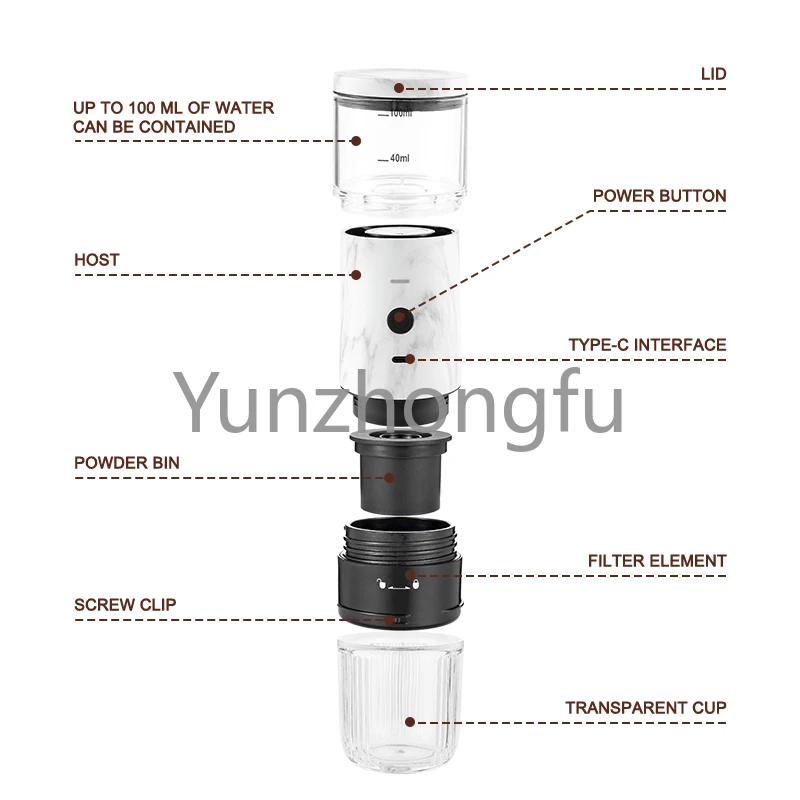 LID

UP TO 100 ML OF WATER CAN BE CONTAINED

100ml

40ml

POWER BUTTON

HOST

TYPE-C INTERFACE

Yunzhongfu

POWDER BIN

FILTER ELEMENT

SCREW CLIP

TRANSPARENT CUP