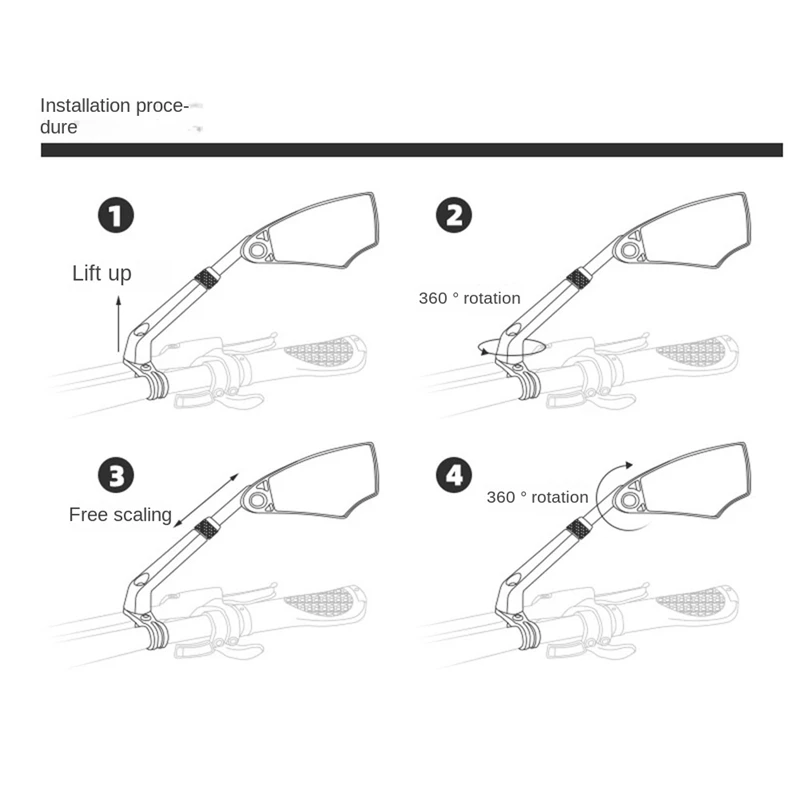 Installation procedure

1
Lift up

2
360 ° rotation

3
Free scaling

4
360 ° rotation