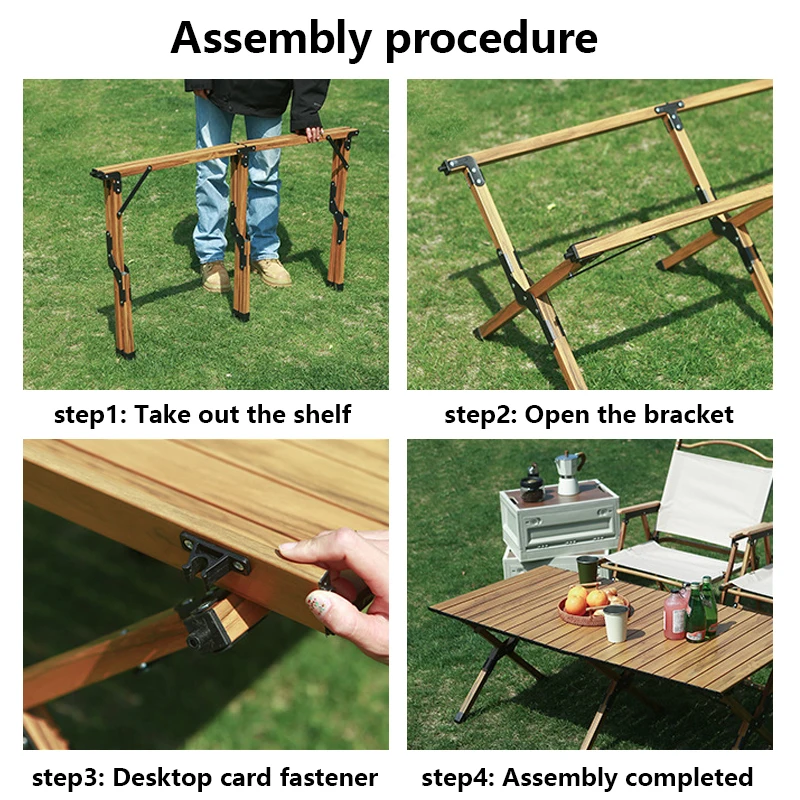 Assembly procedure

step1: Take out the shelf

step2: Open the bracket

step3: Desktop card fastener

step4: Assembly completed