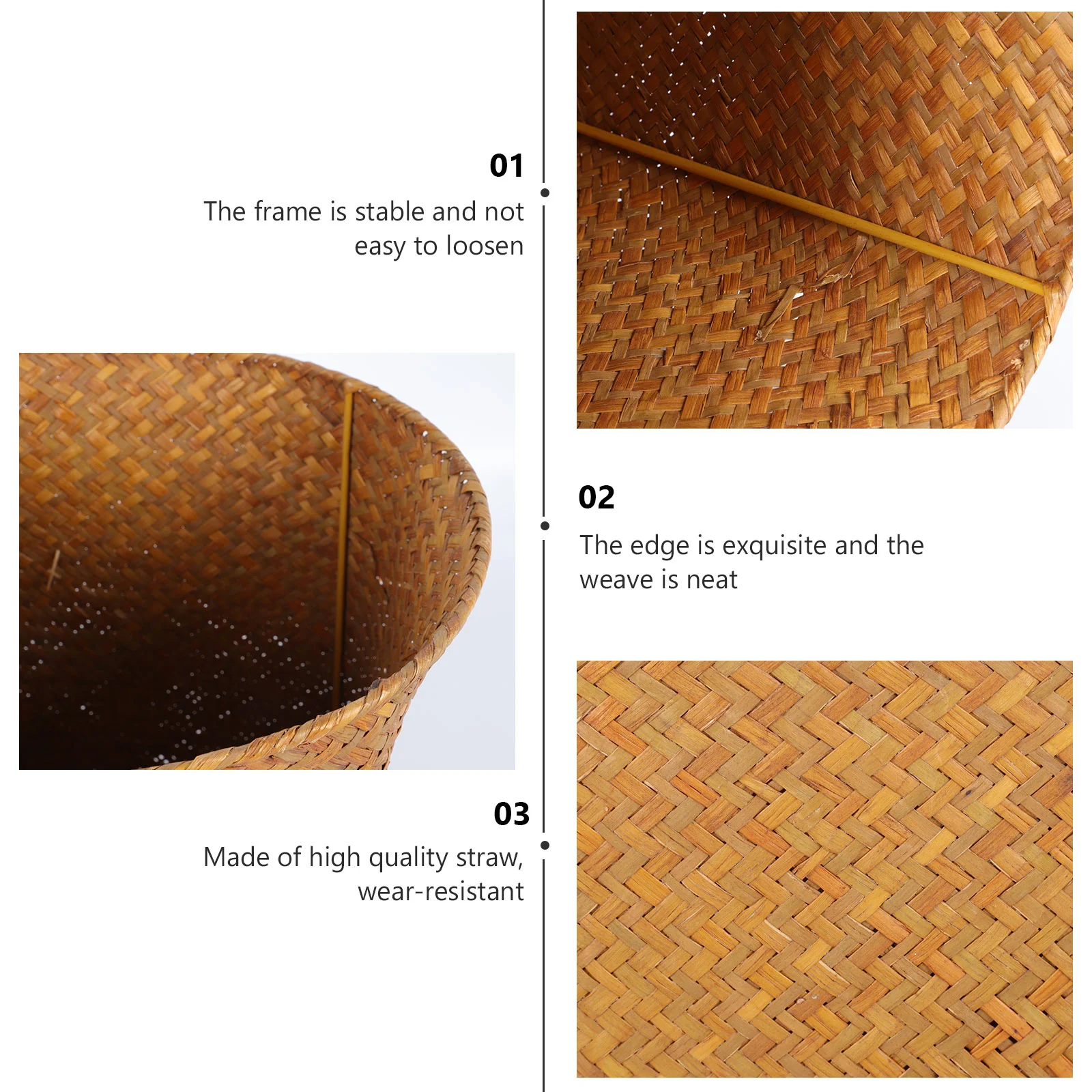 01
The frame is stable and not easy to loosen

02
The edge is exquisite and the weave is neat

03
Made of high quality straw, wear-resistant