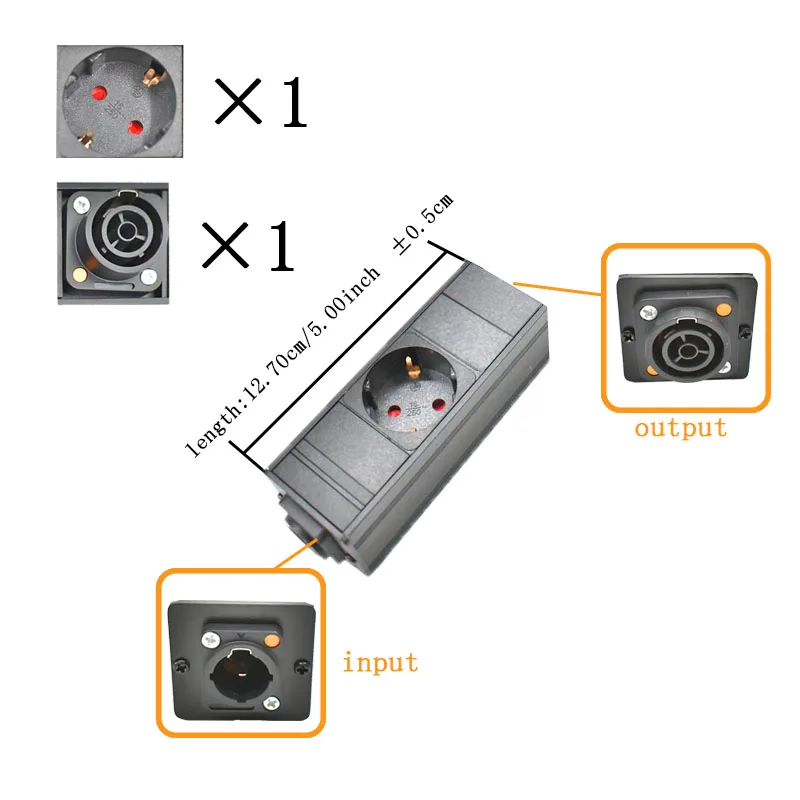 ×1

×1

length:12.70cm/5.00inch ±0.5cm

output

input